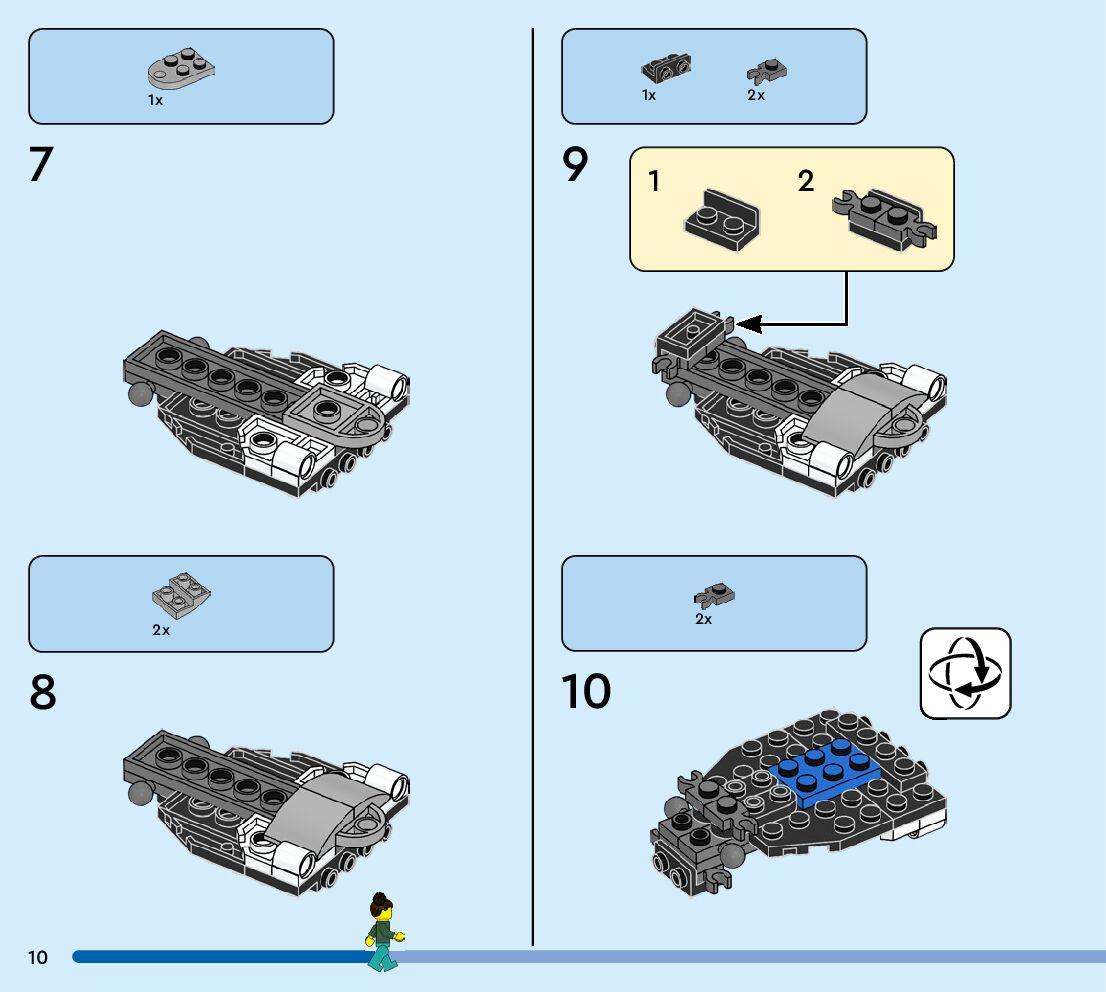 1x

7

2x

8

1x 2x

9

1

2

2x

10

10