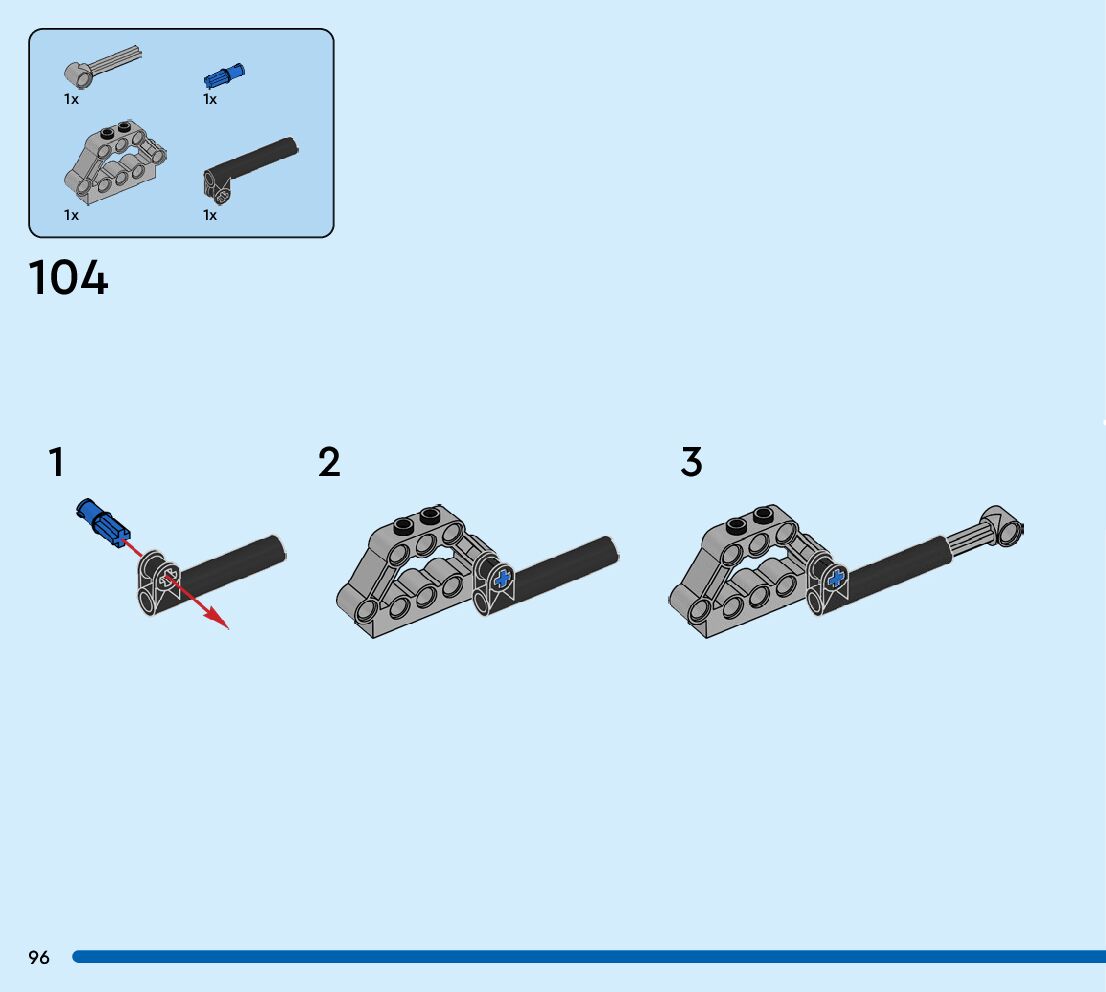 1x
1x
1x
1x

104

1

2

3

96