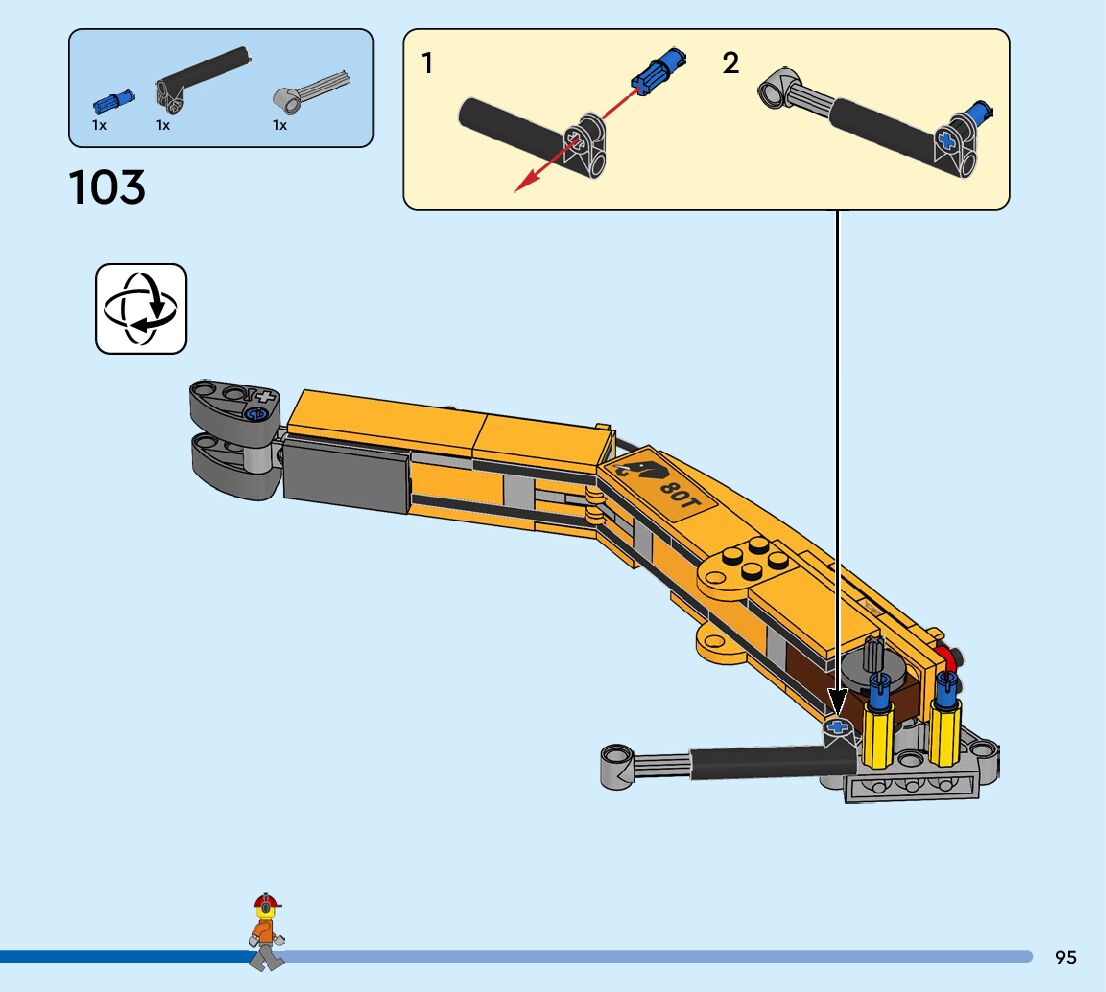 1x 1x 1x

103

1

2

80T

95