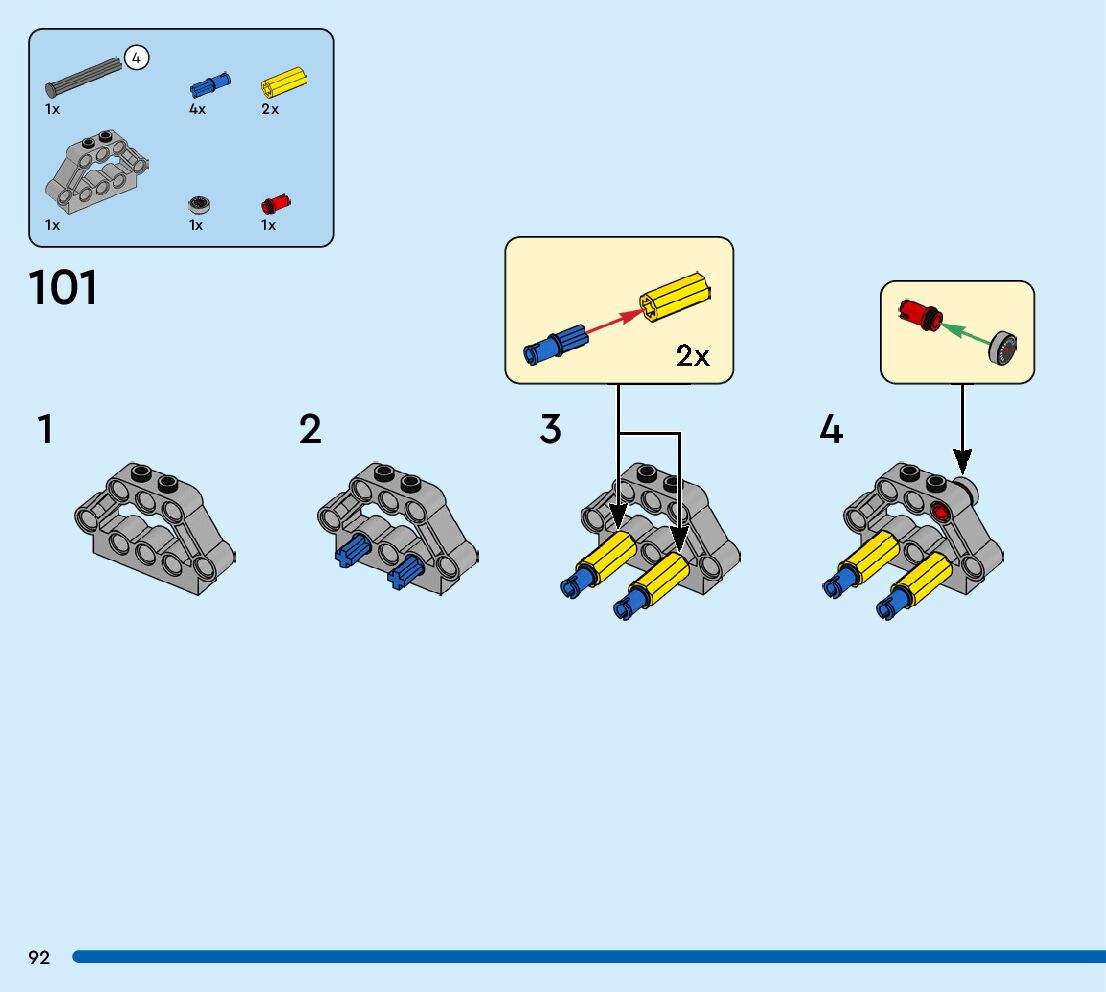 4
1x
4x
2x
1x
1x
1x

101

2x

1

2

3

4

92