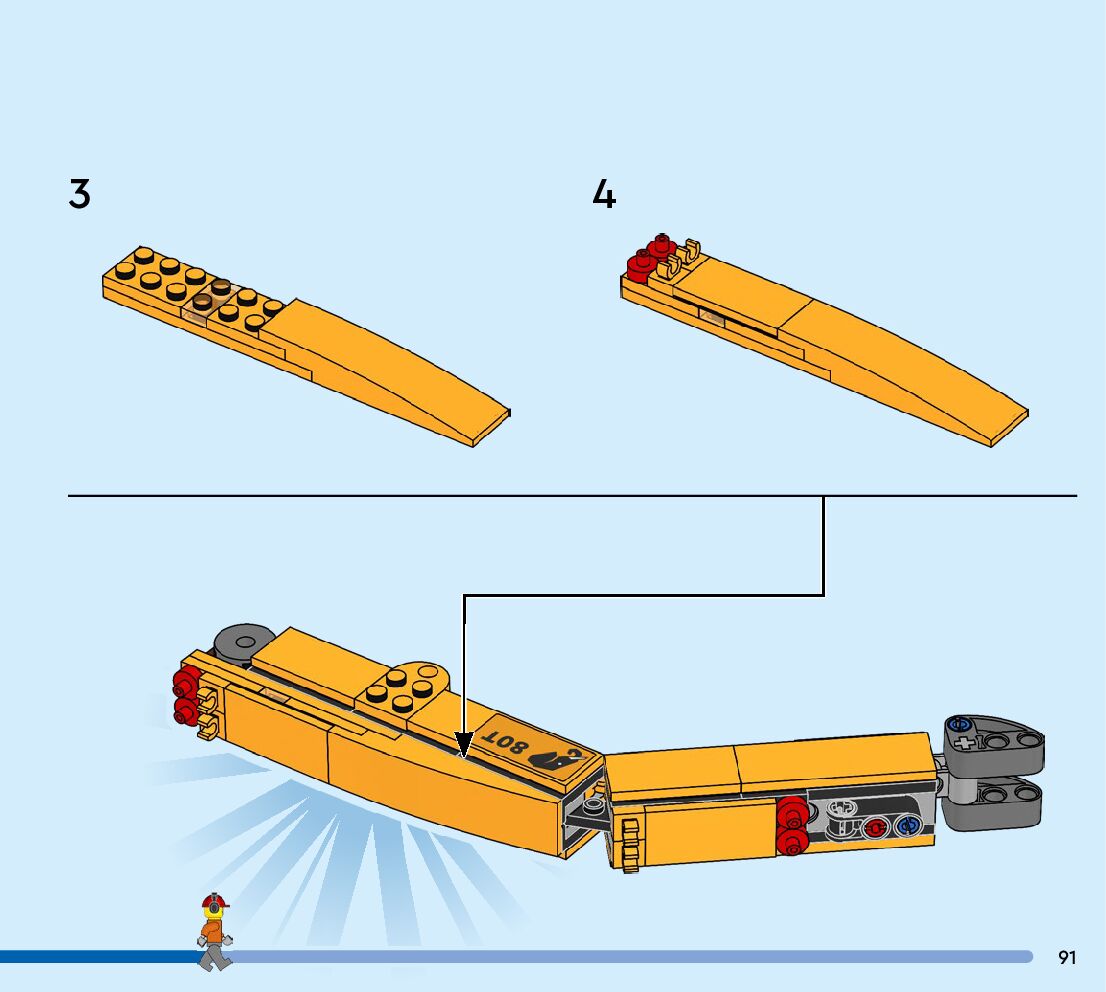 3

4

80T

91