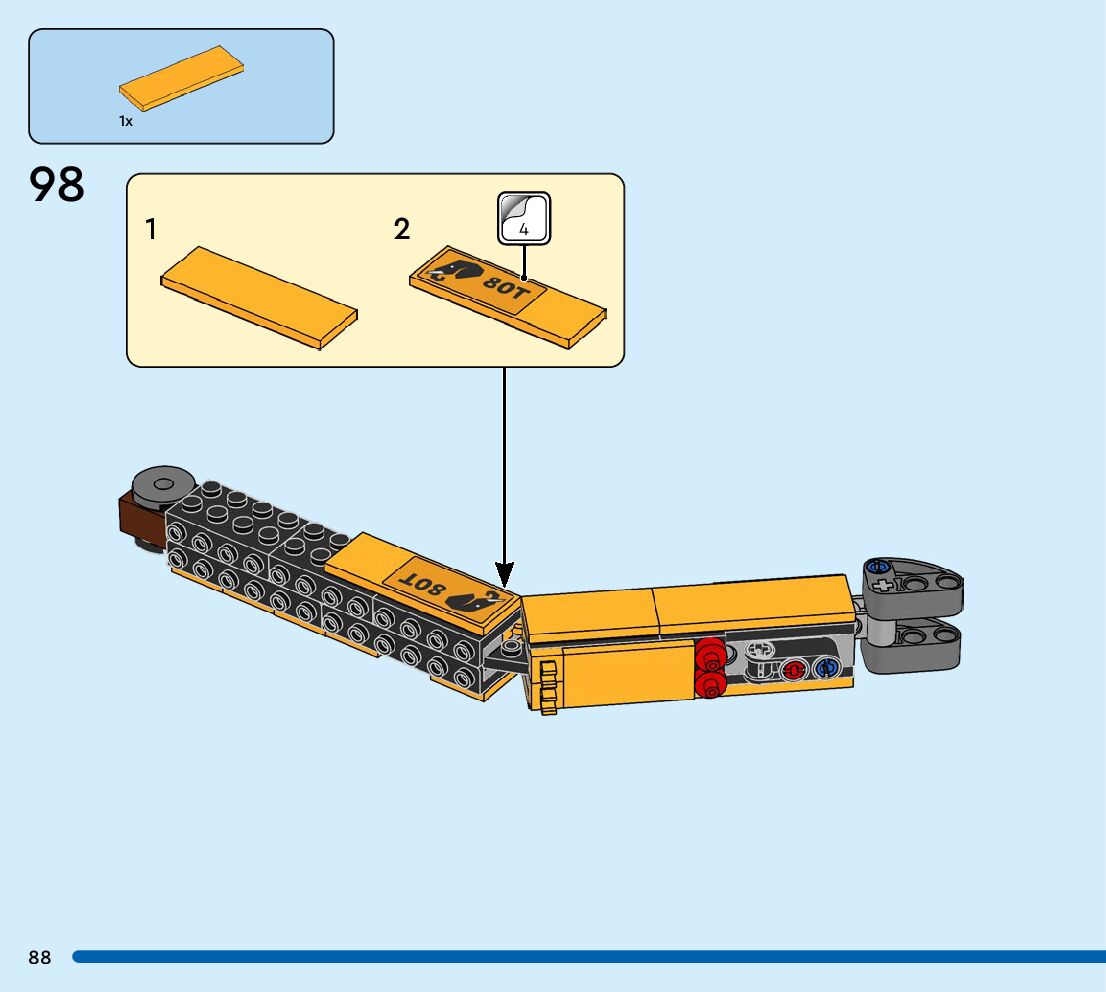 1x

98

1

2

4

80T

80T

88