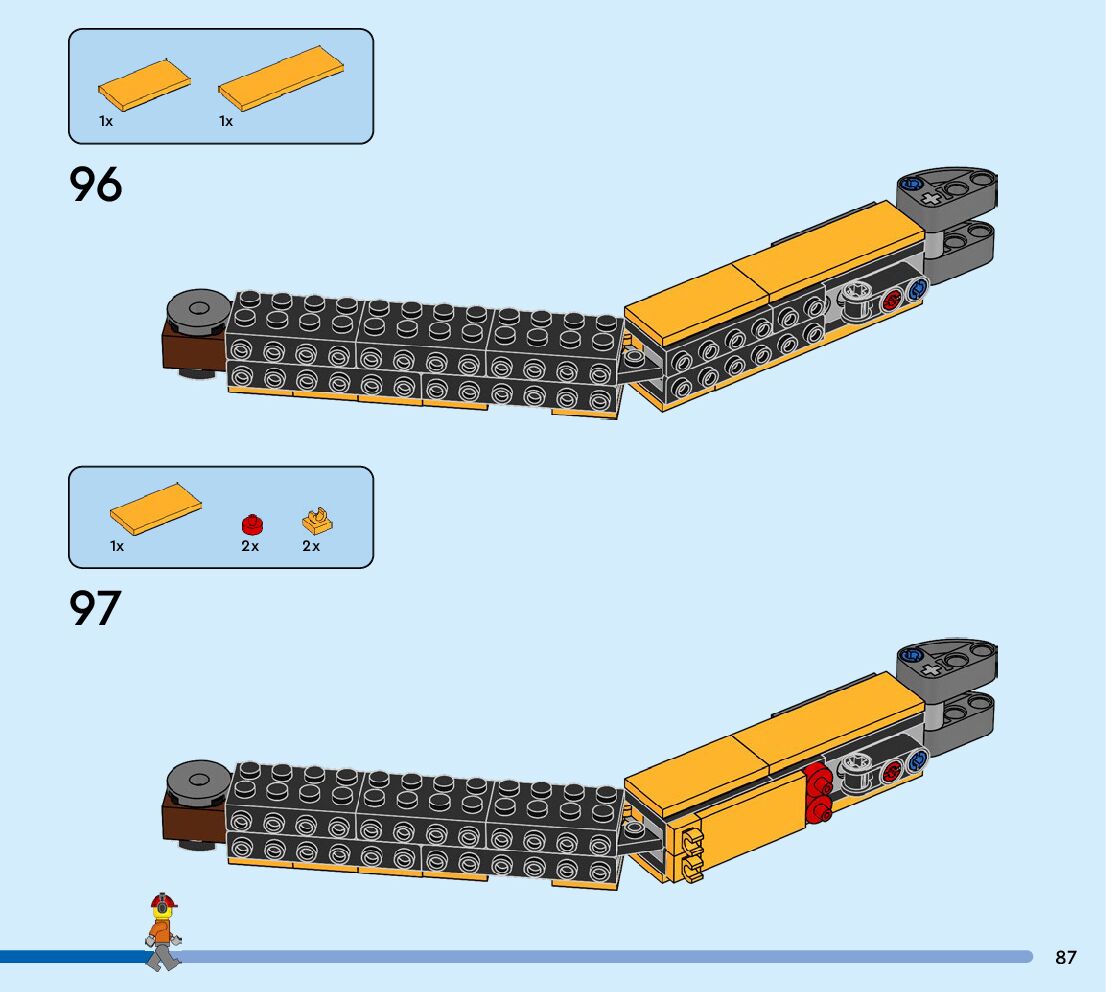 1x 1x

96

1x 2x 2x

97

87