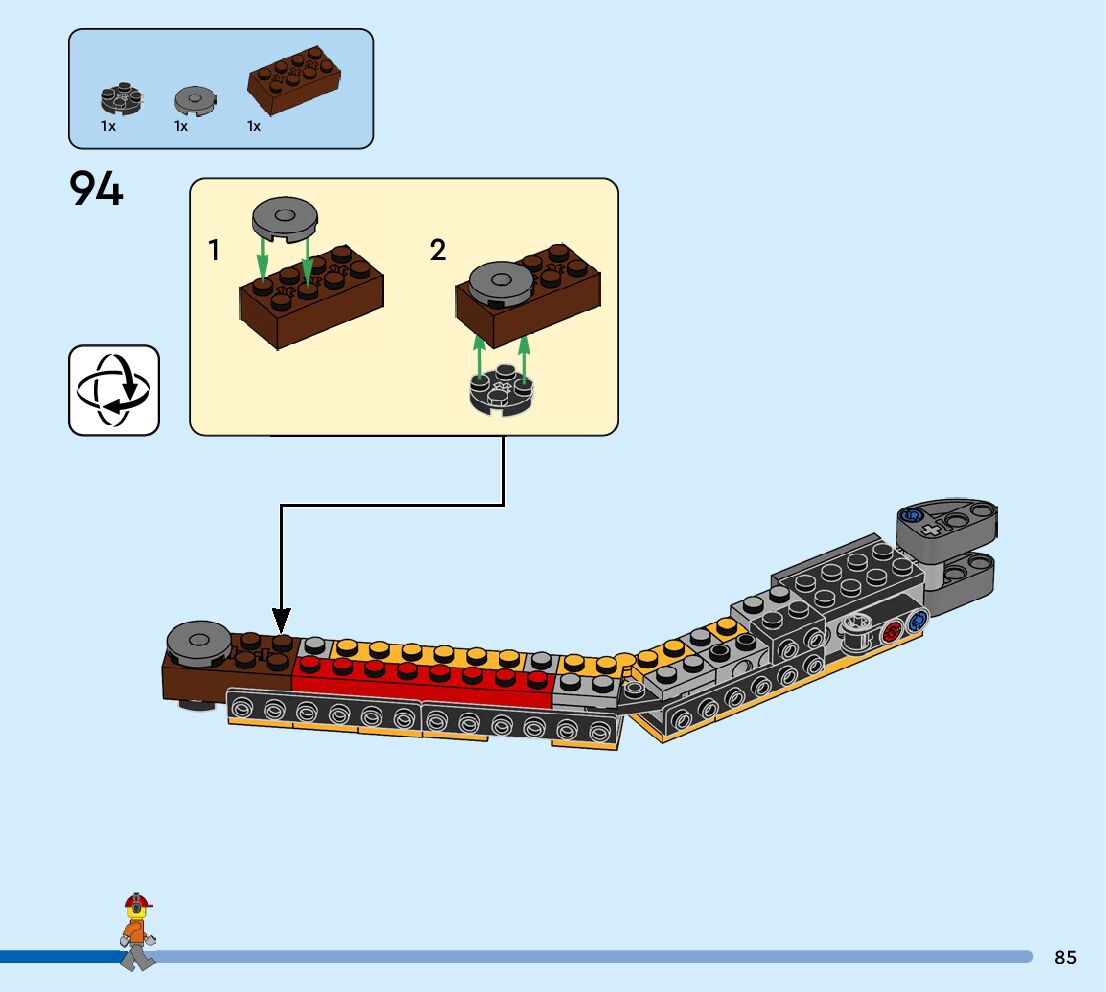 1x 1x 1x

94

1

2

85