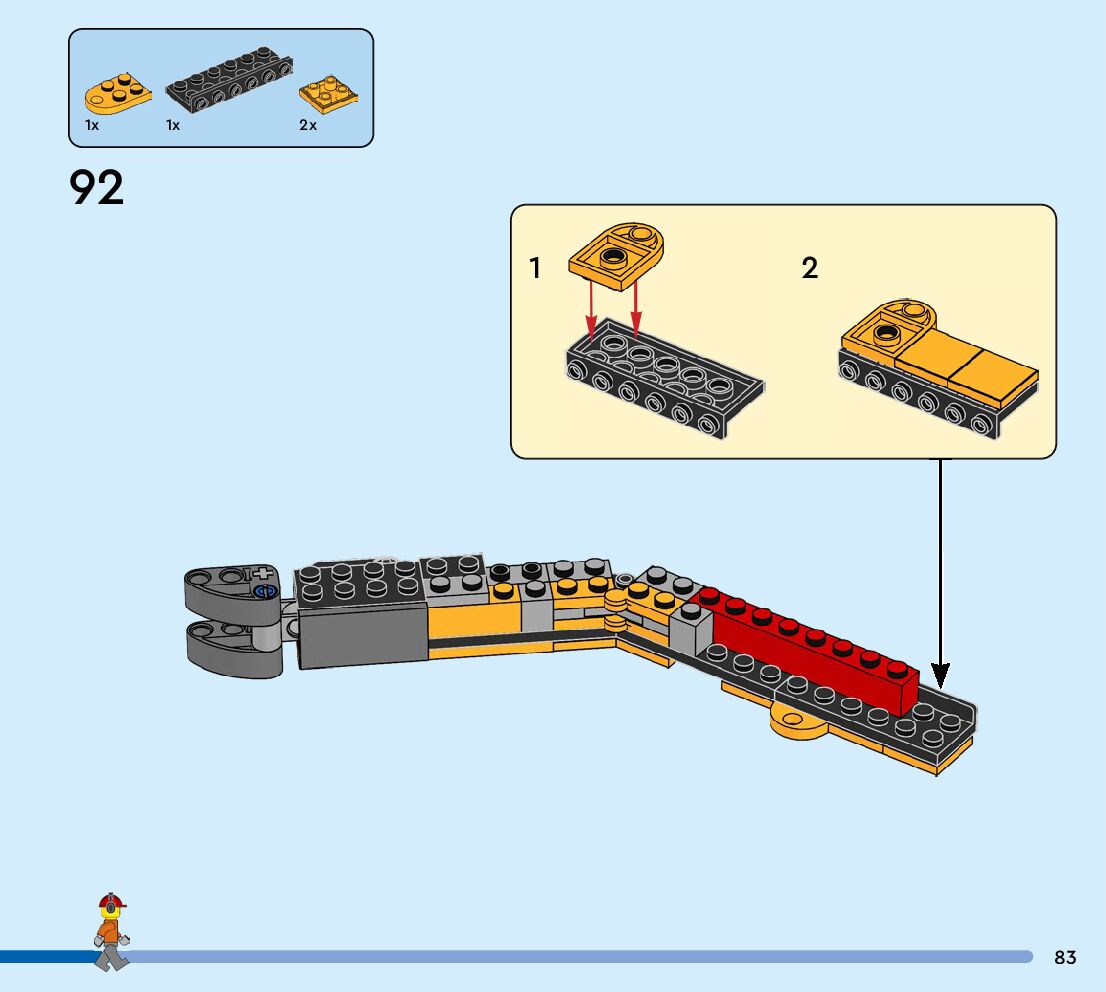 1x
1x
2x

92

1

2

83