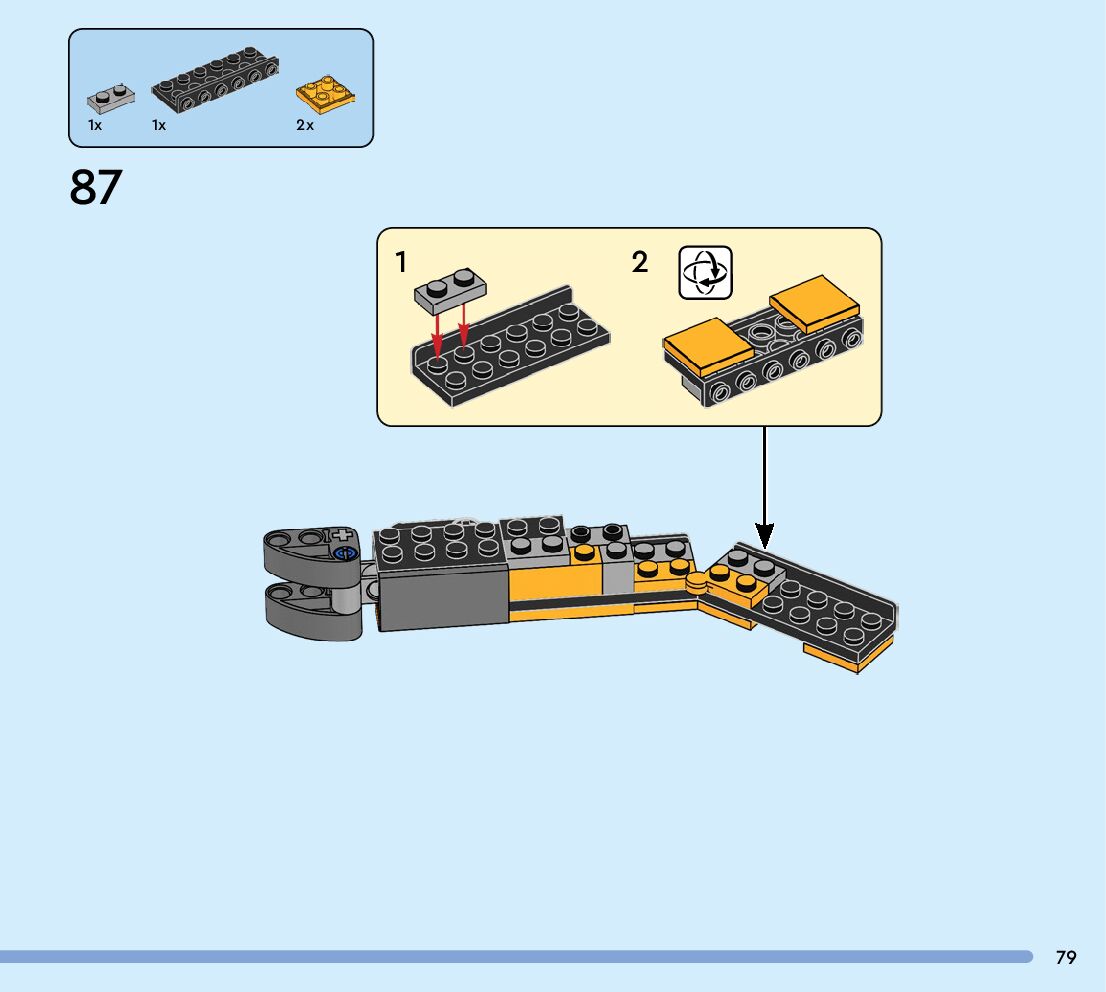 1x 1x 2x

87

1

2

79