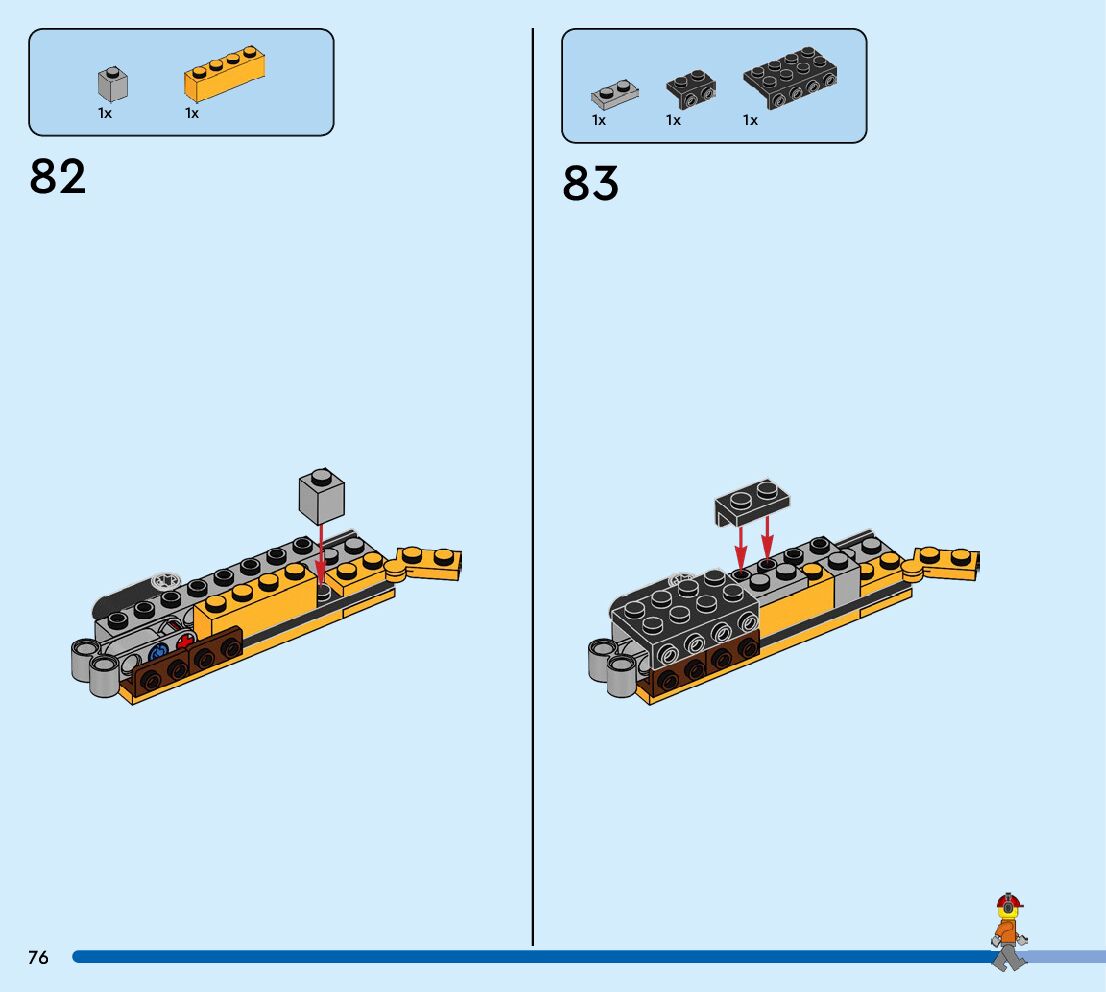 1x 1x

82

1x 1x 1x

83

76