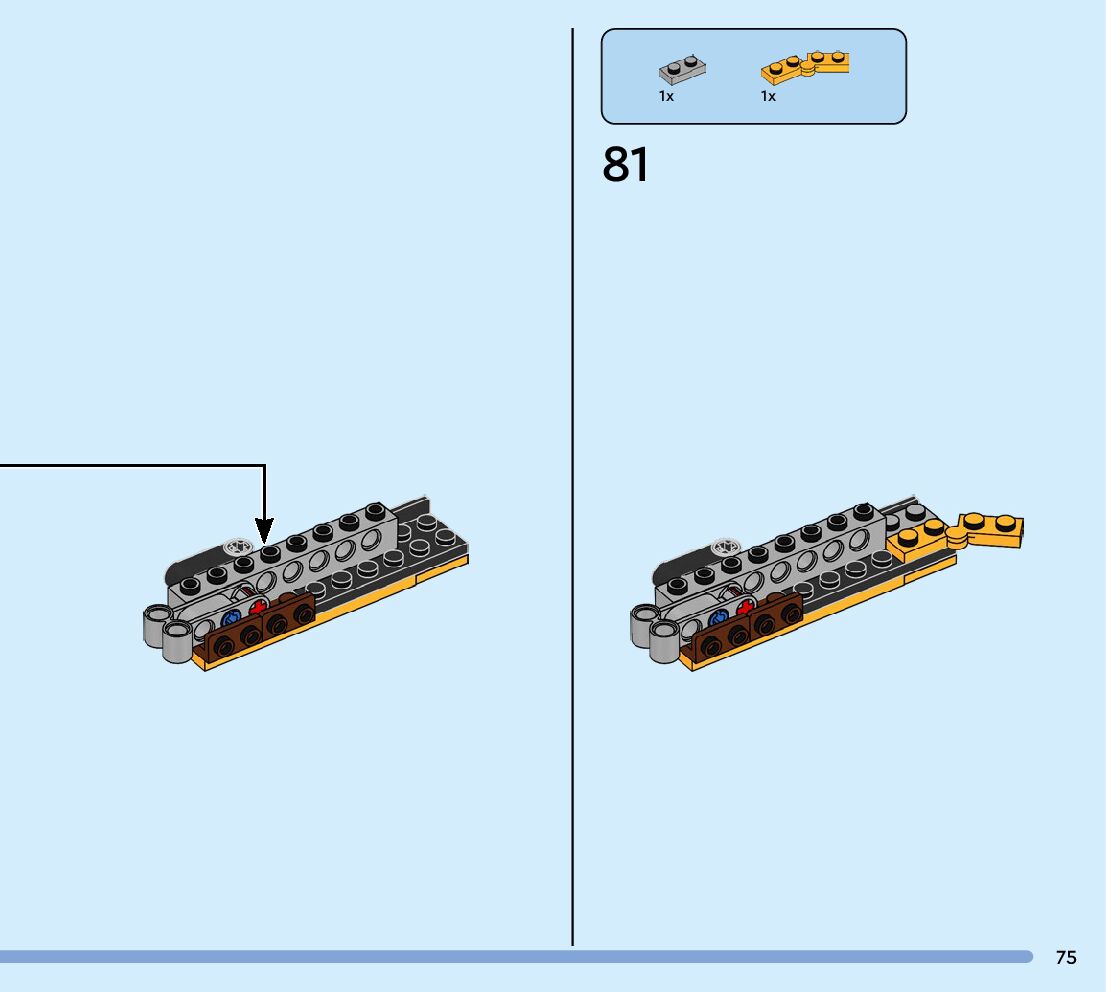 1x
1x

81

75