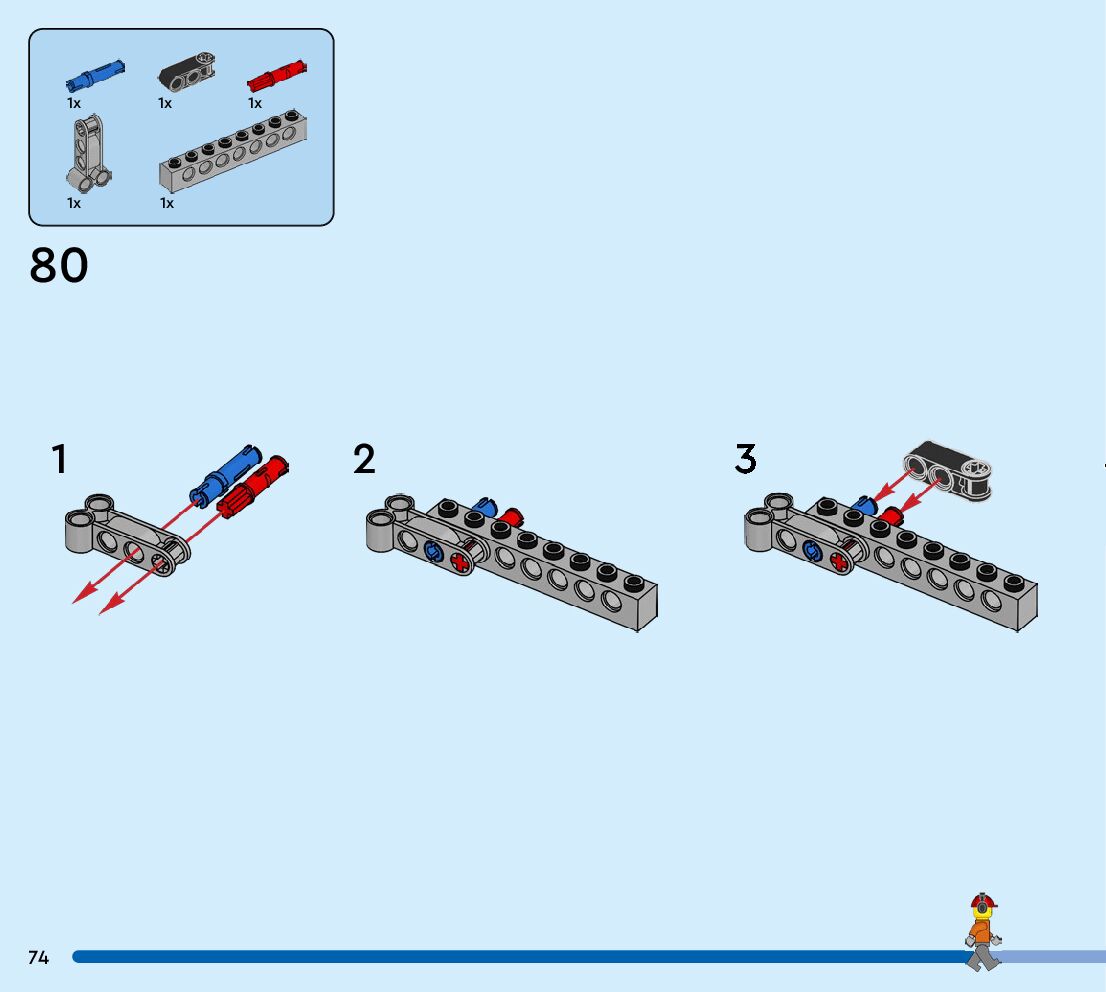 1x 1x 1x

1x 1x

80

1

2

3

74