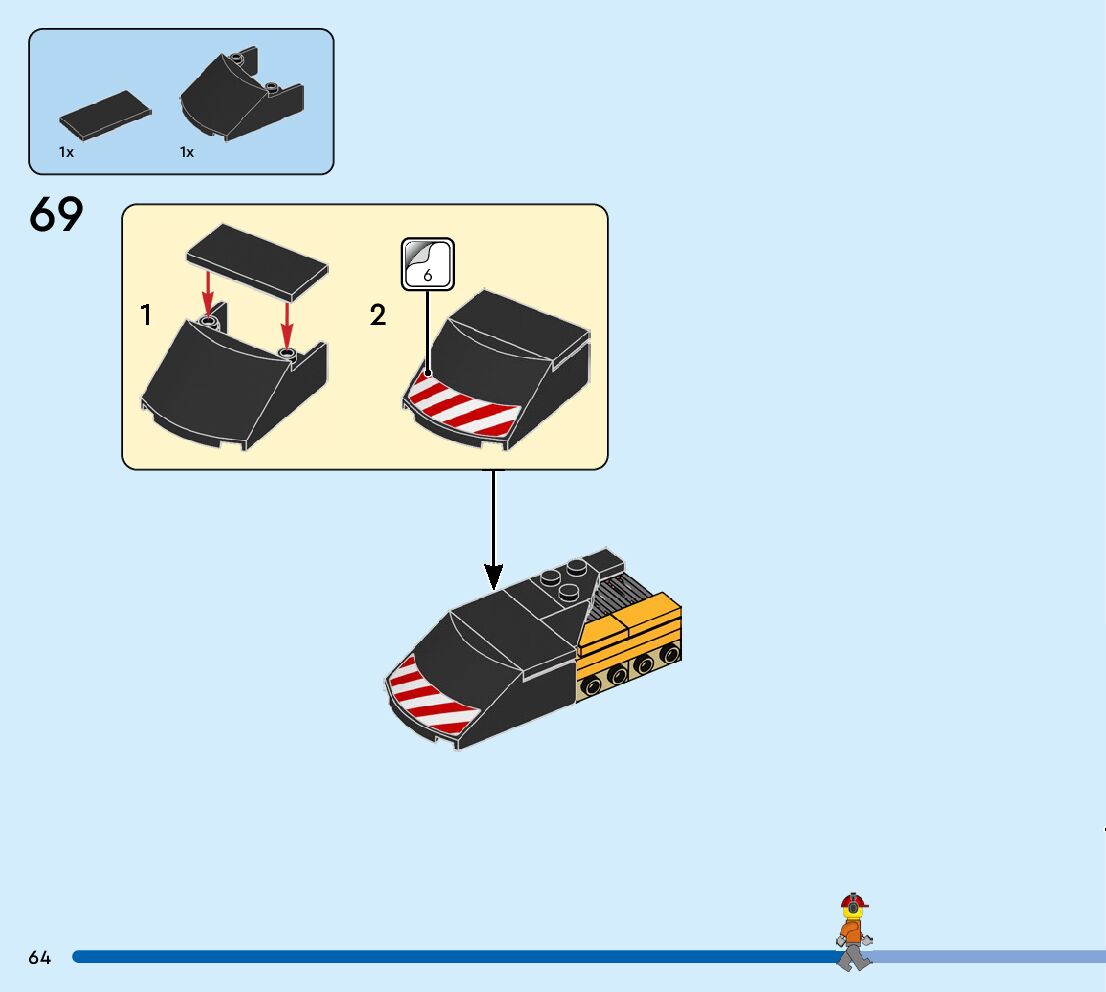 1x
1x

69

1

2

6

64