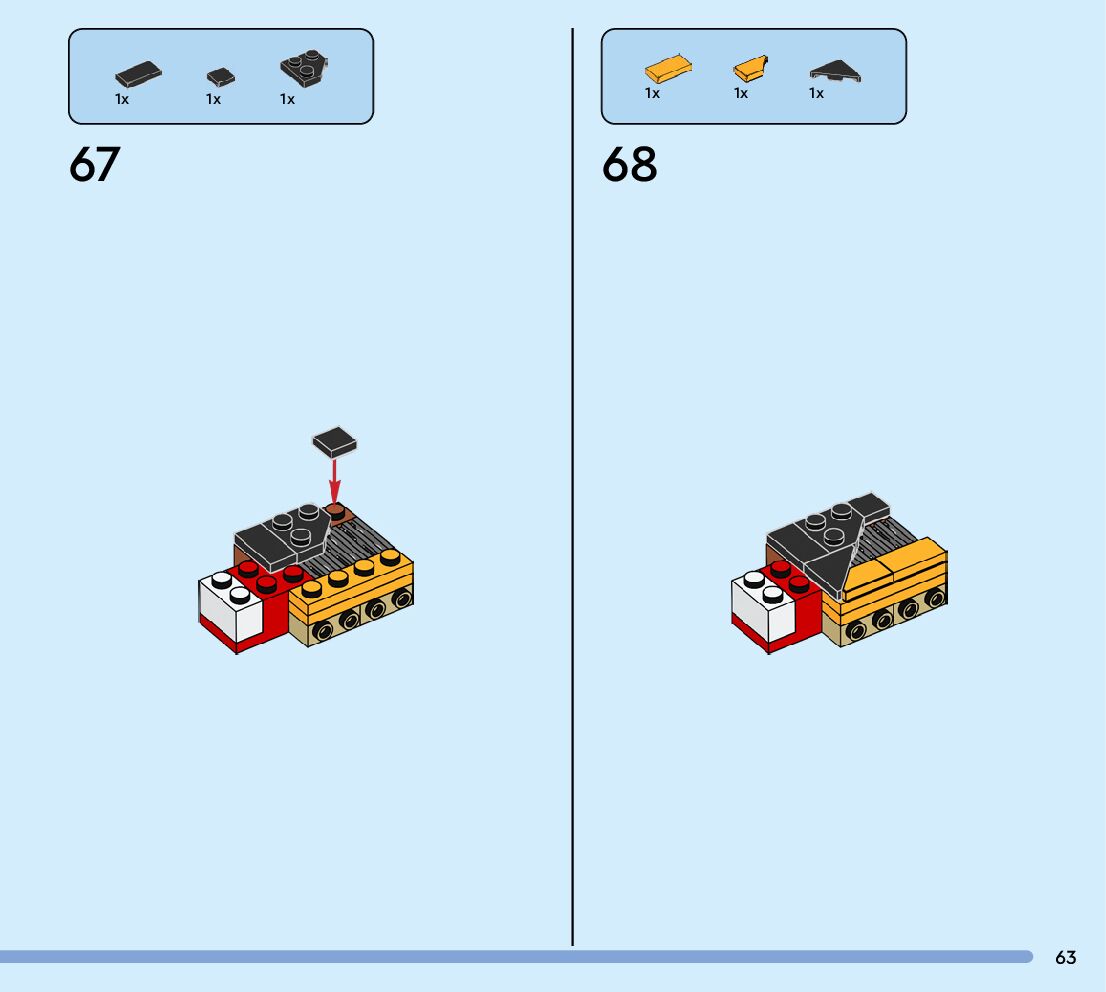 1x 1x 1x

67

1x 1x 1x

68

63