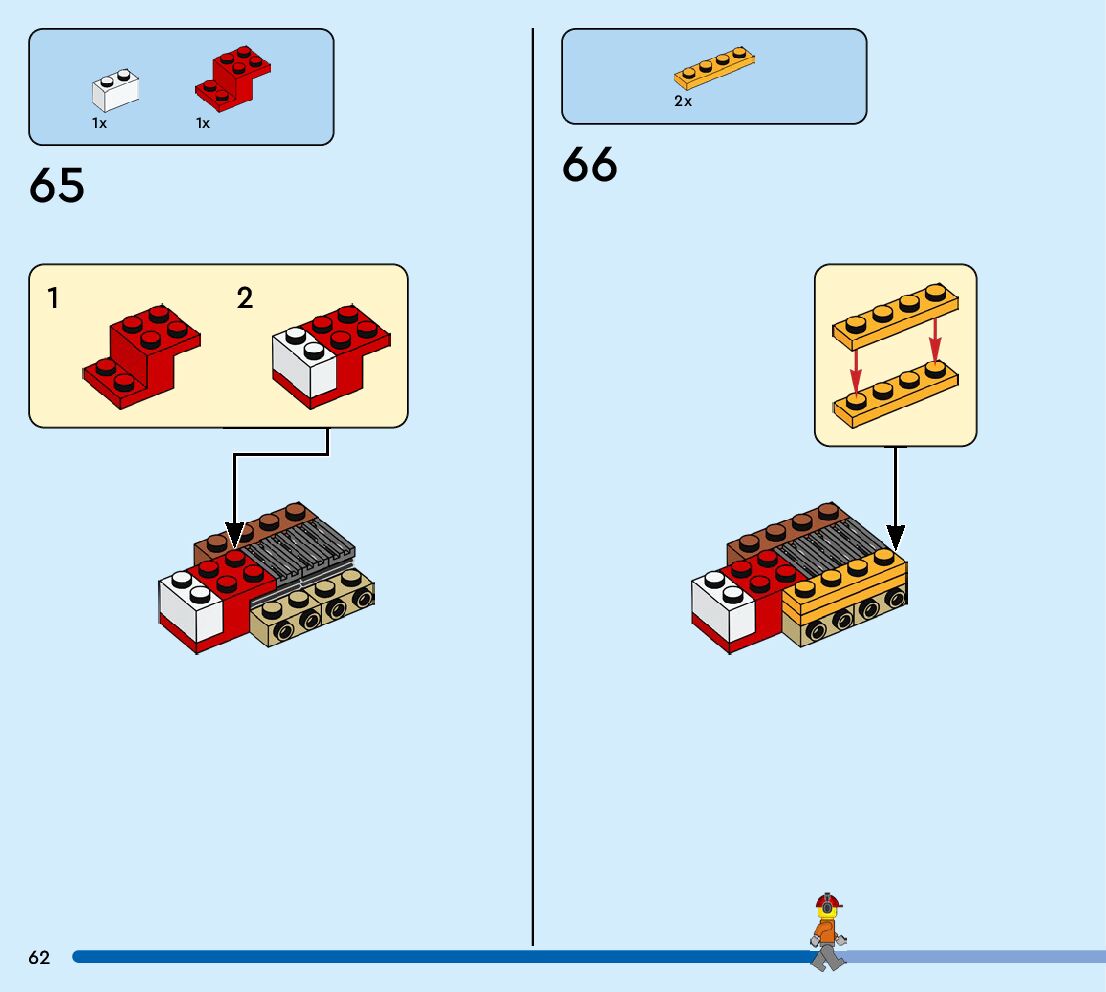 1x 1x

65

1 2

2x

66

62