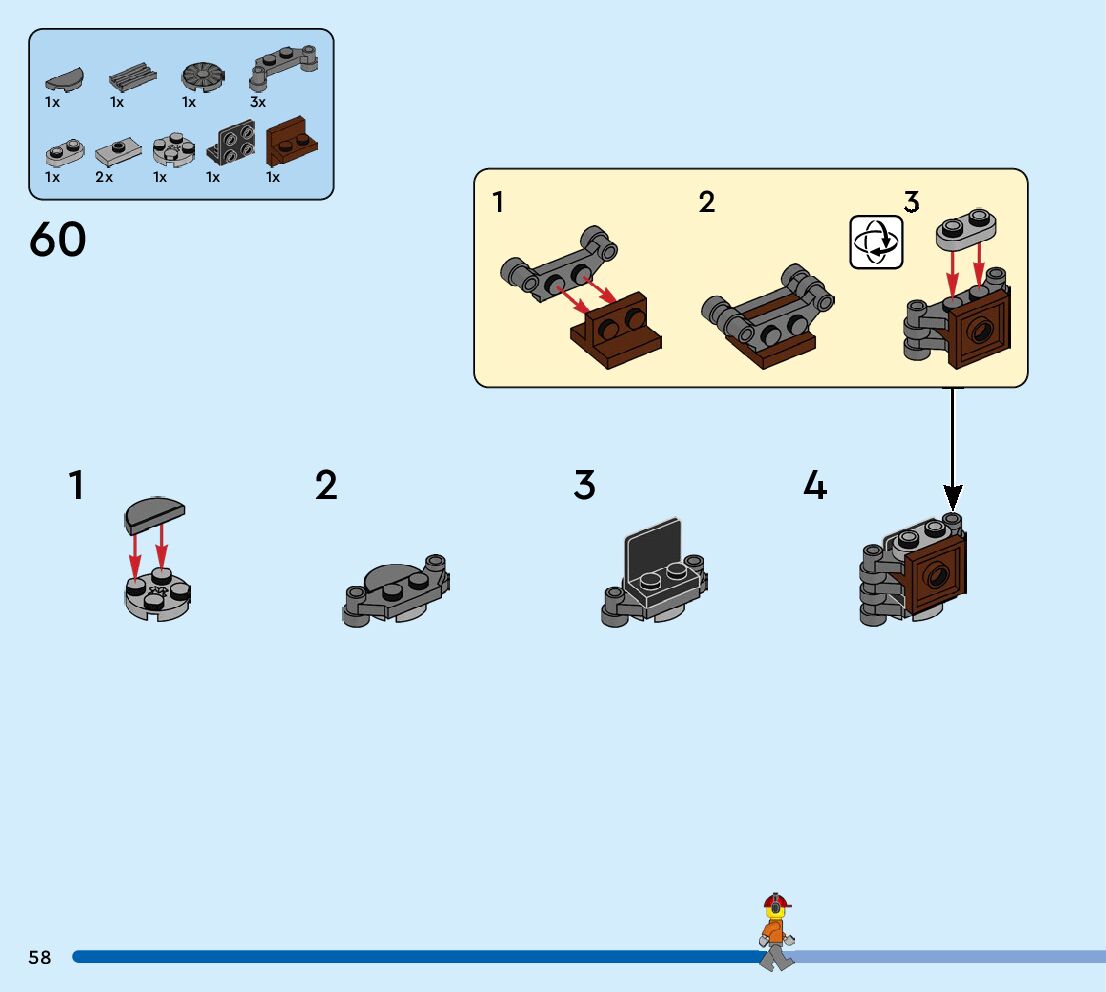 1x 1x 1x 3x

1x 2x 1x 1x 1x

60

1

2

3

1

2

3

4

58