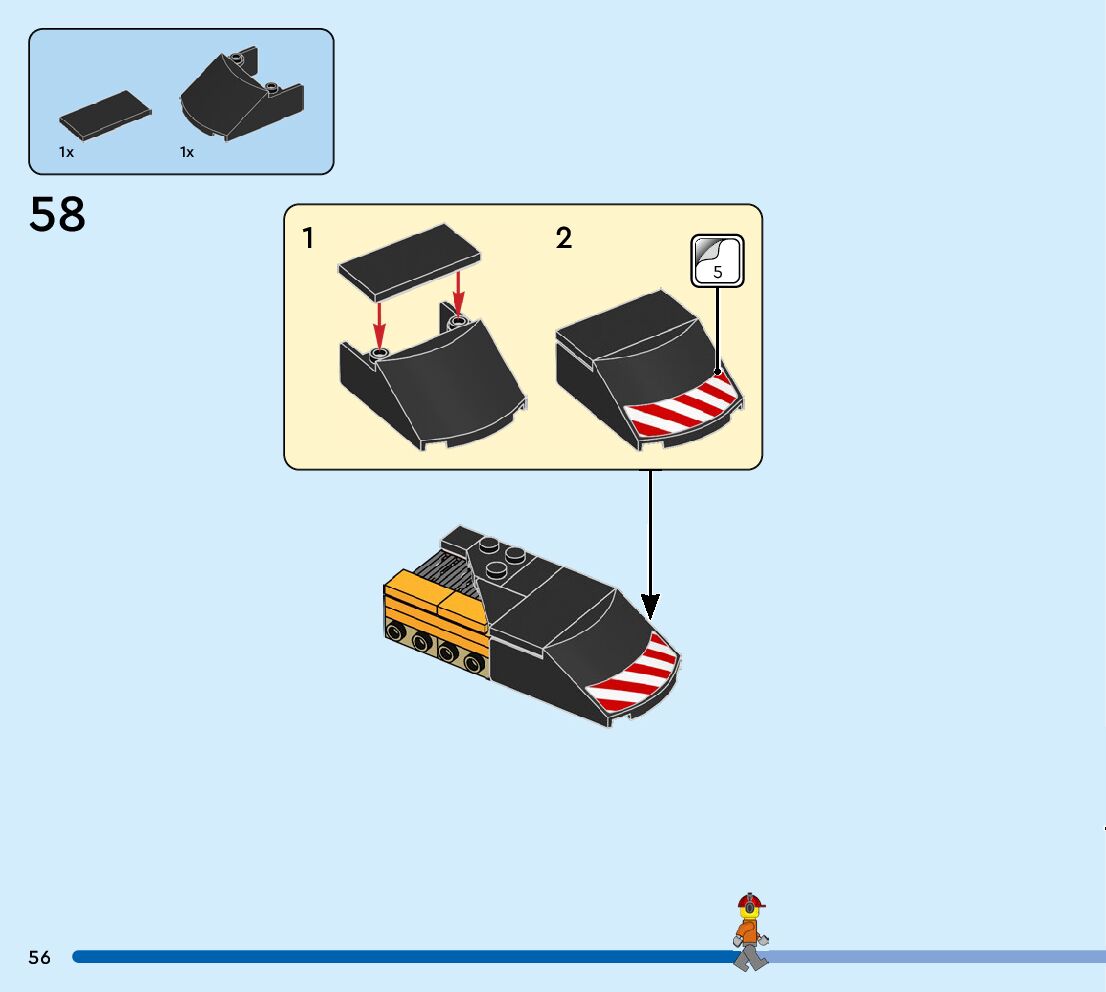 1x
1x

58

1

2

5

56