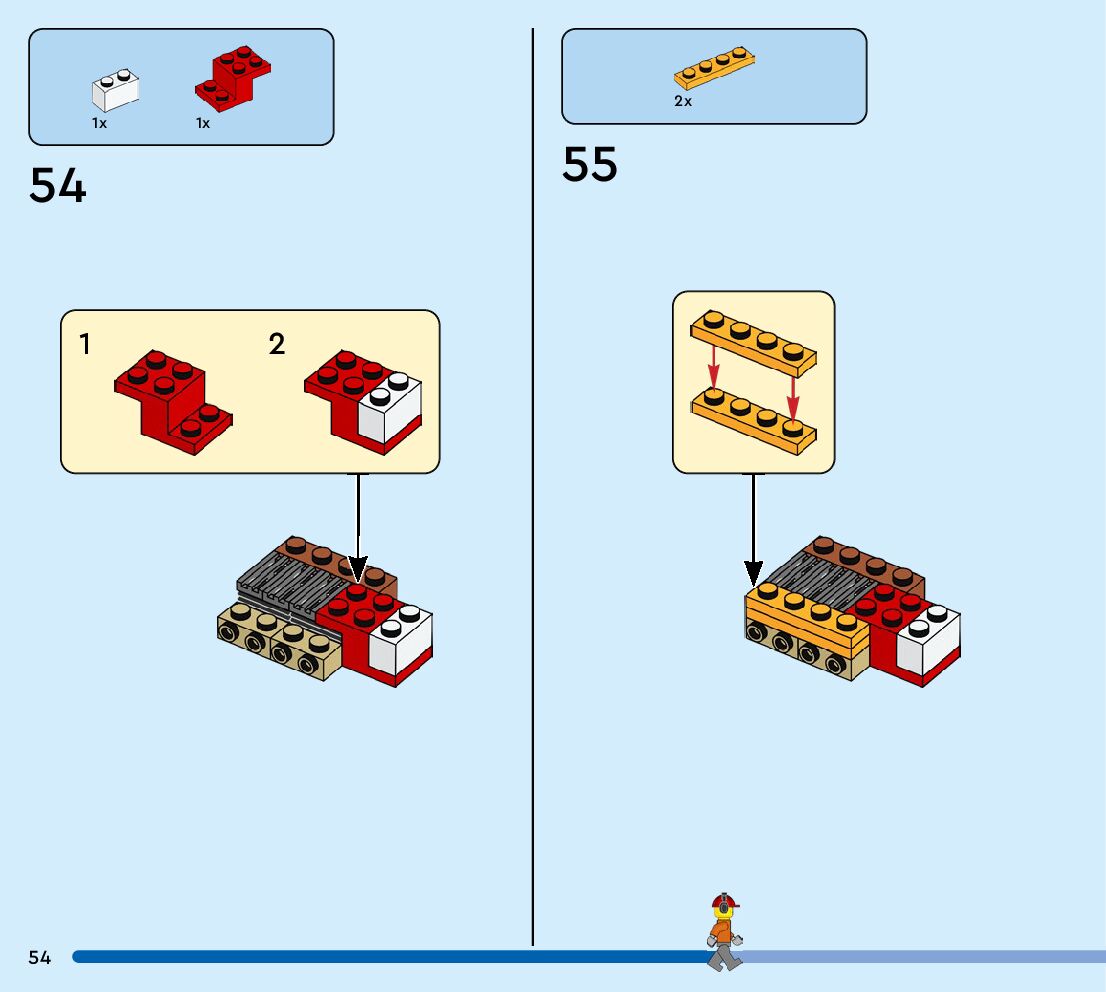 1x 1x

54

1 2

2x

55

54