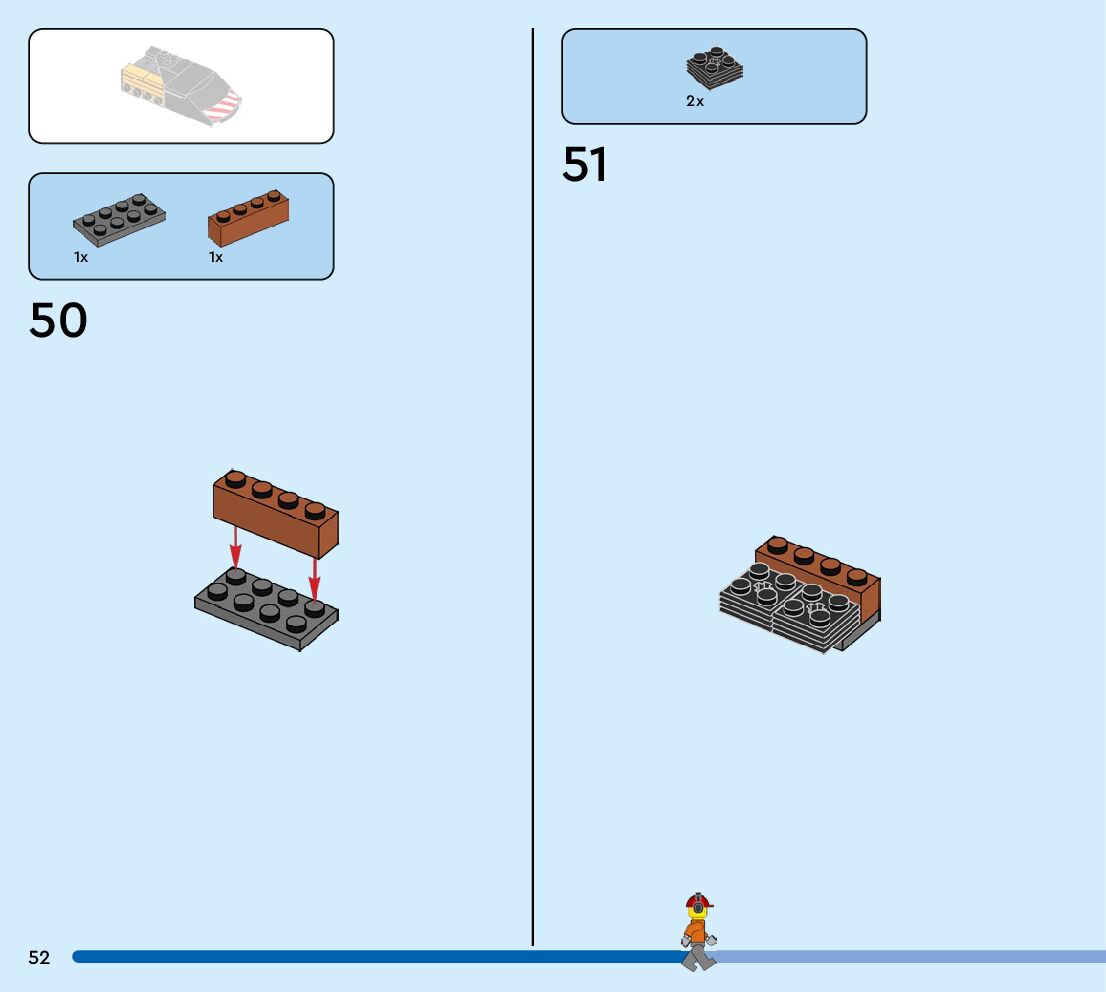 1x

1x

50

2x

51

52