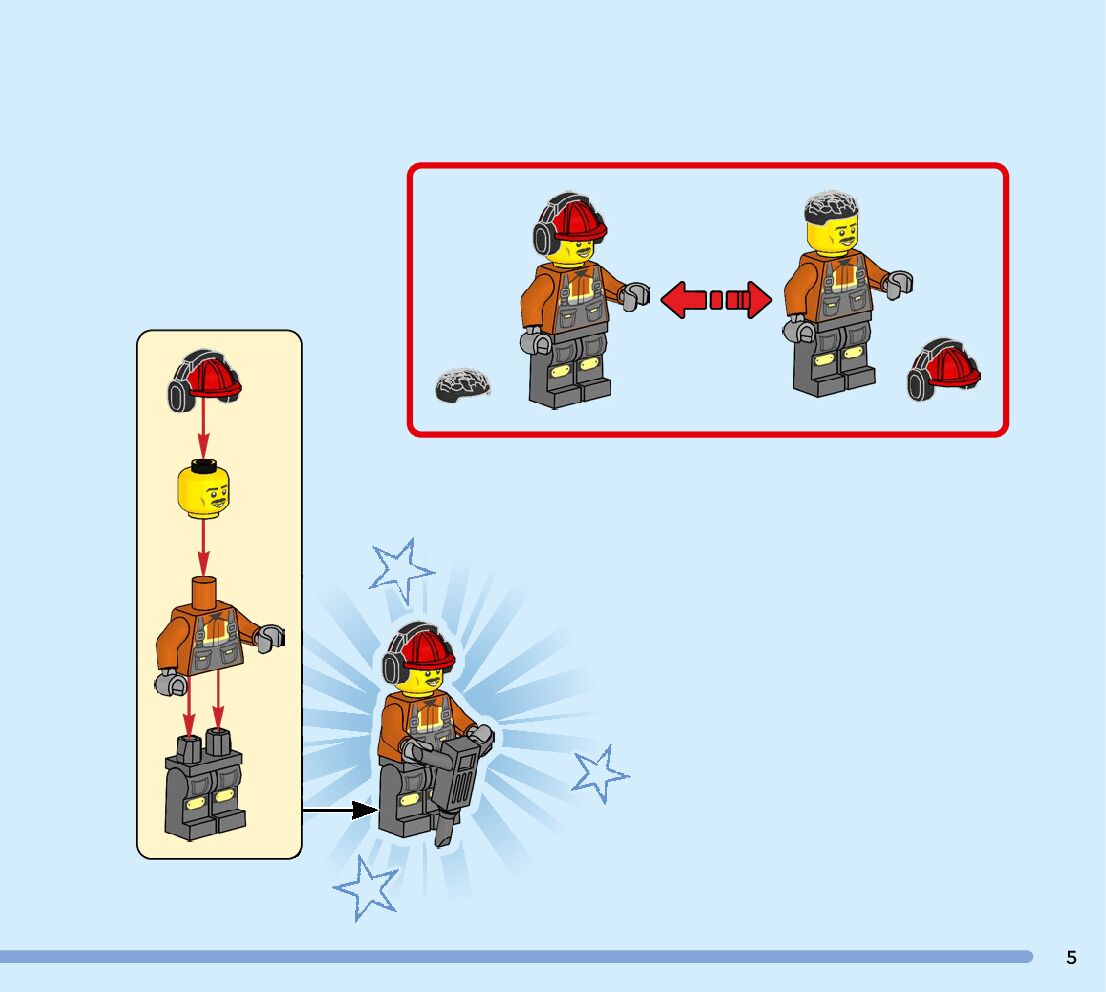 5