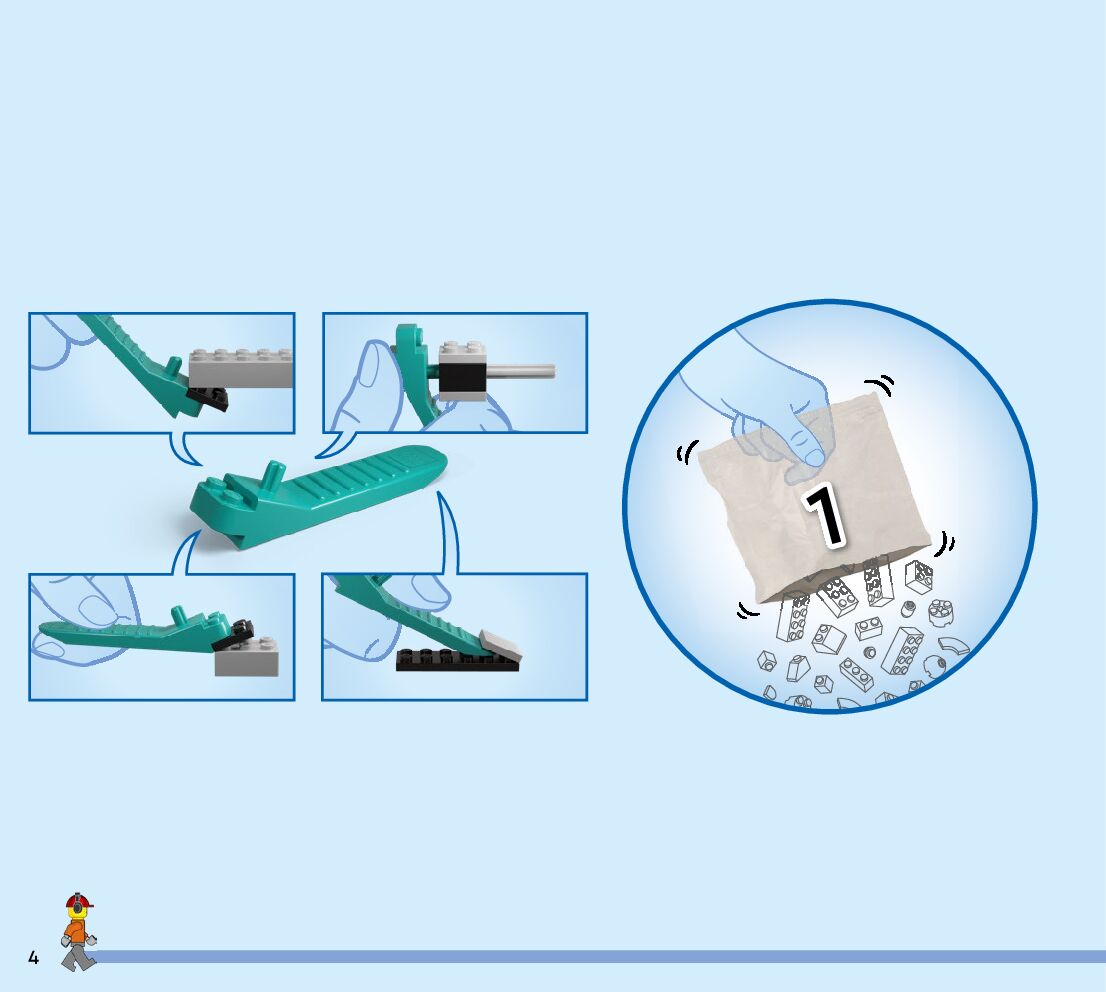 1

4