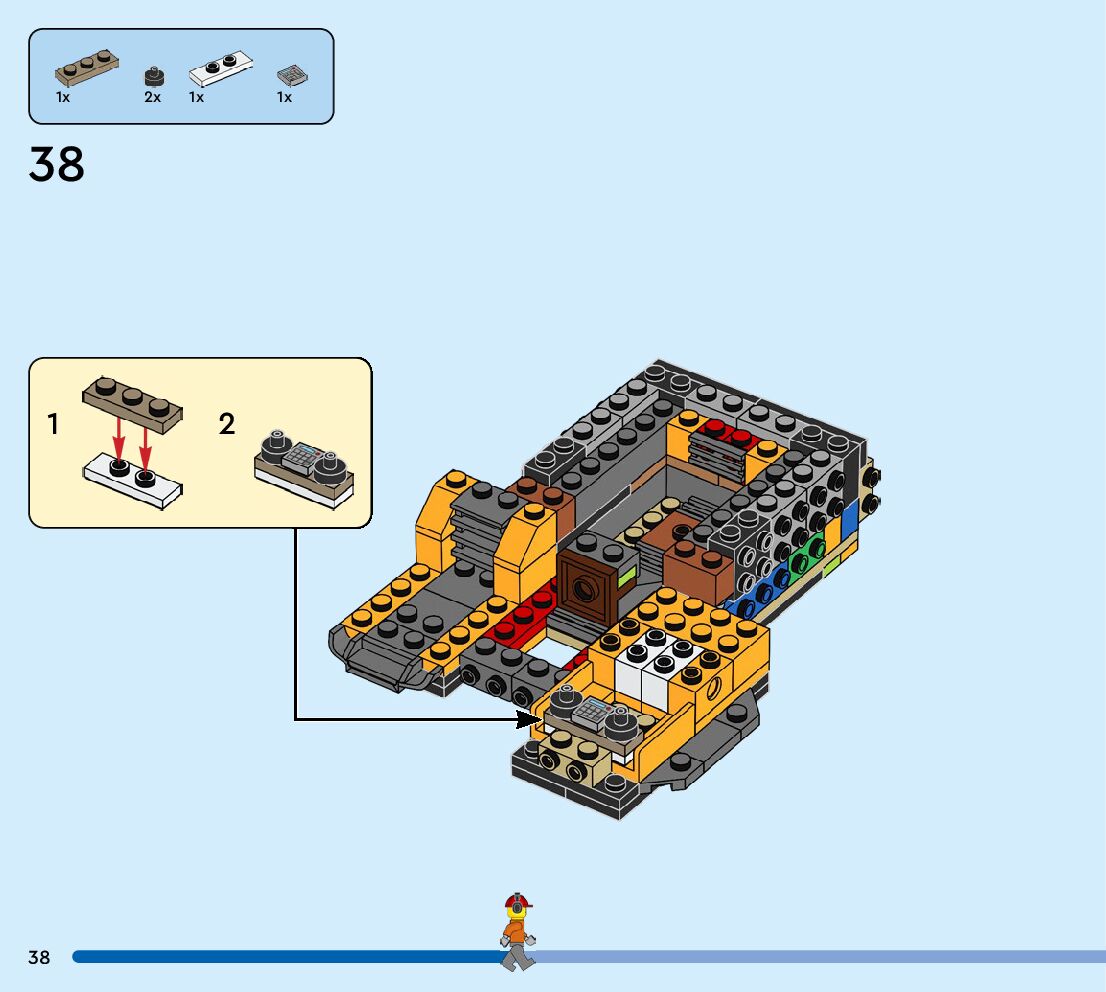 1x 2x 1x 1x

38

1

2

38