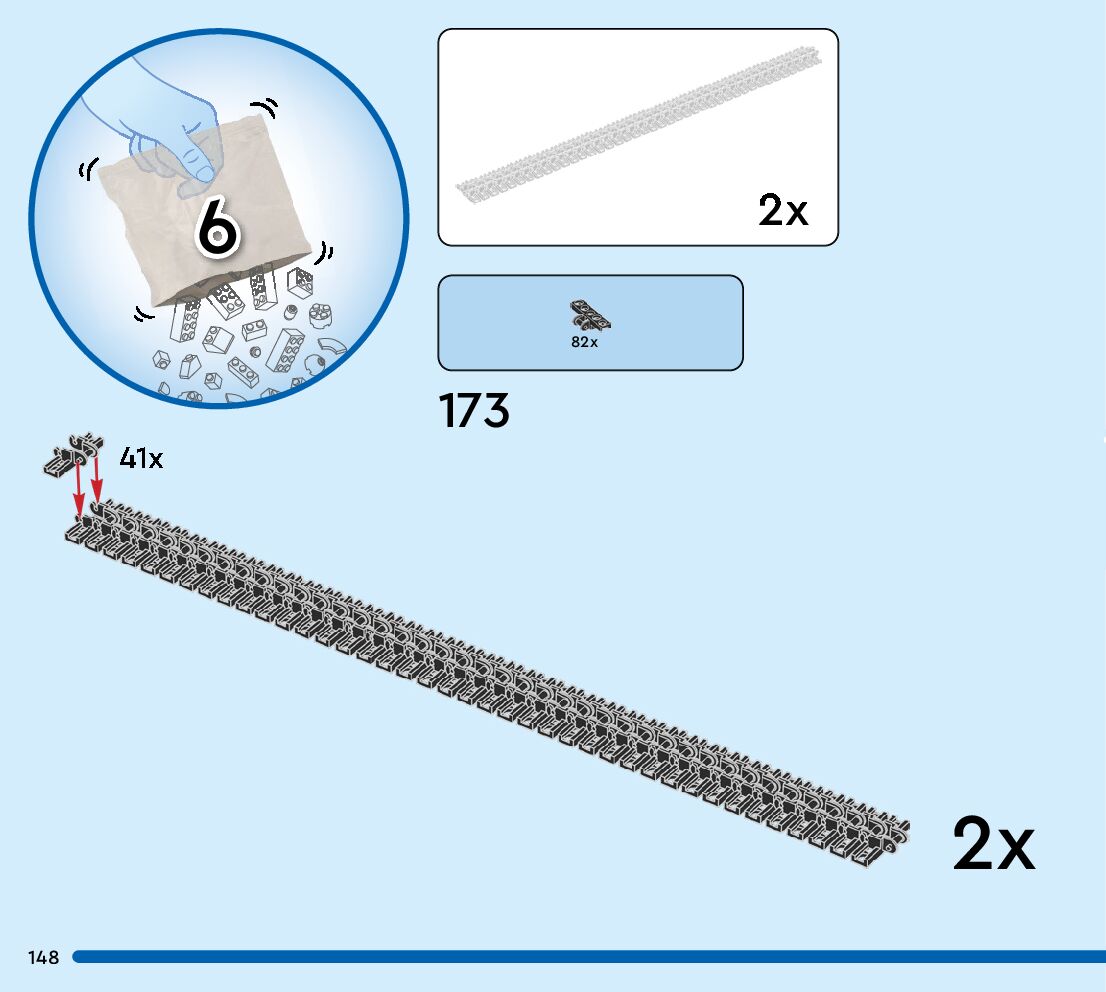 6

2x

82x

173

41x

2x

148