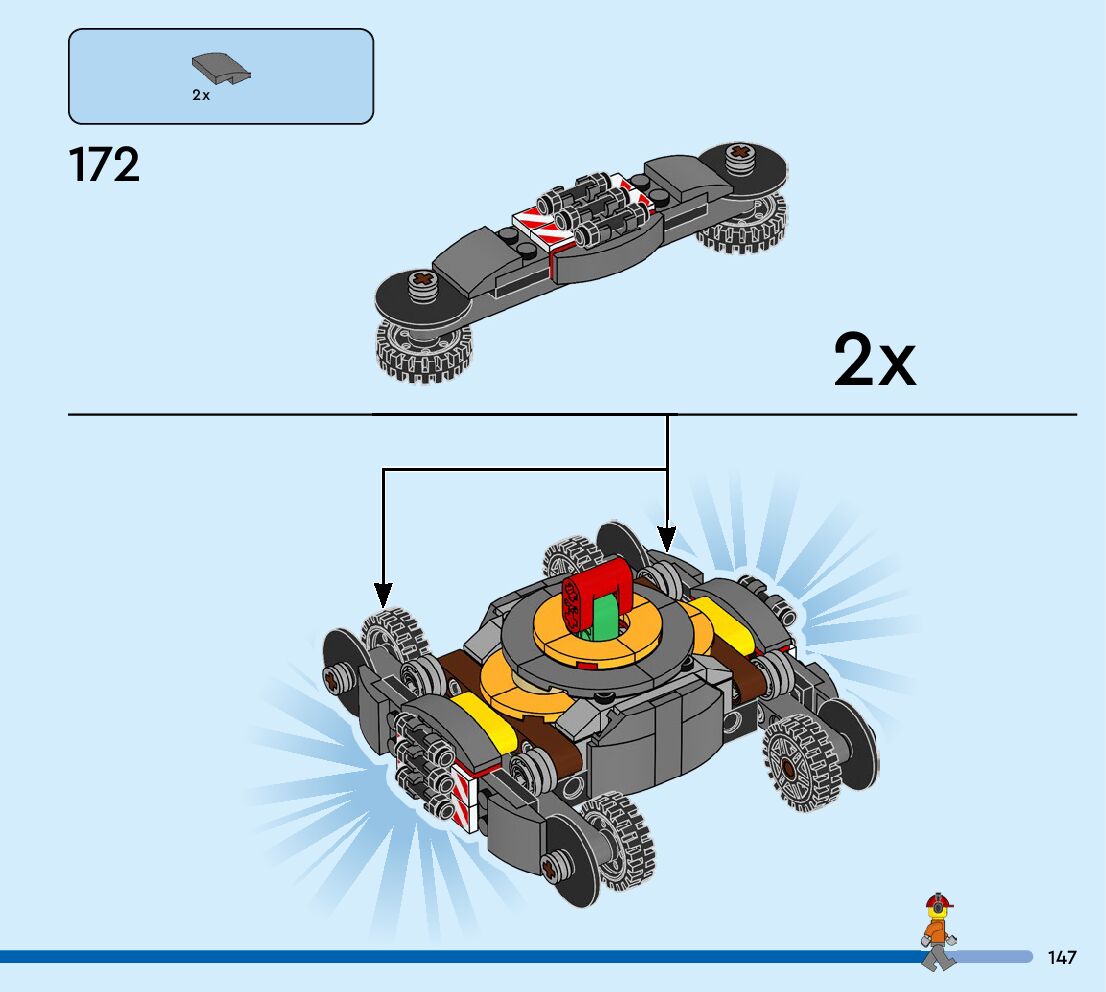 2x

172

2x

147