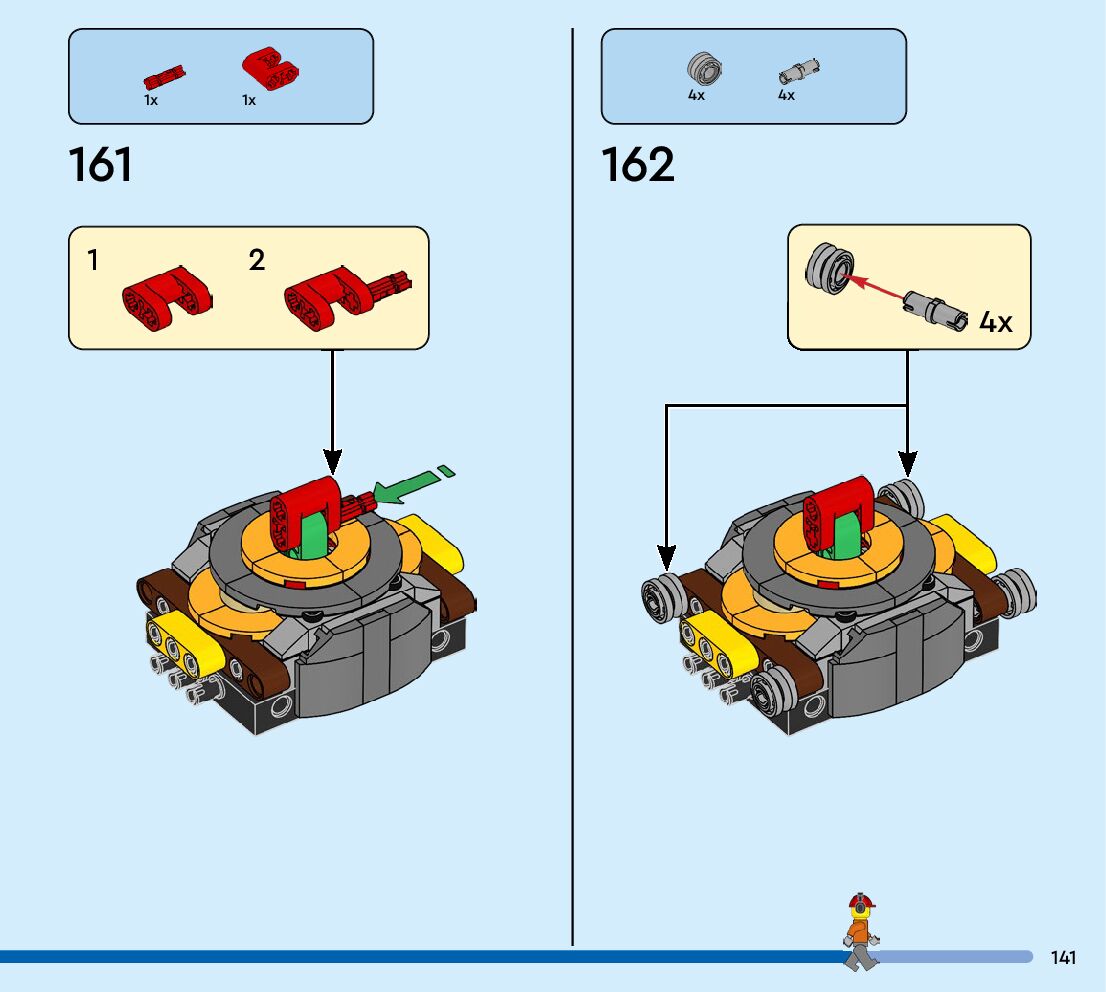 1x 1x

161

1 2

4x 4x

162

4x

141