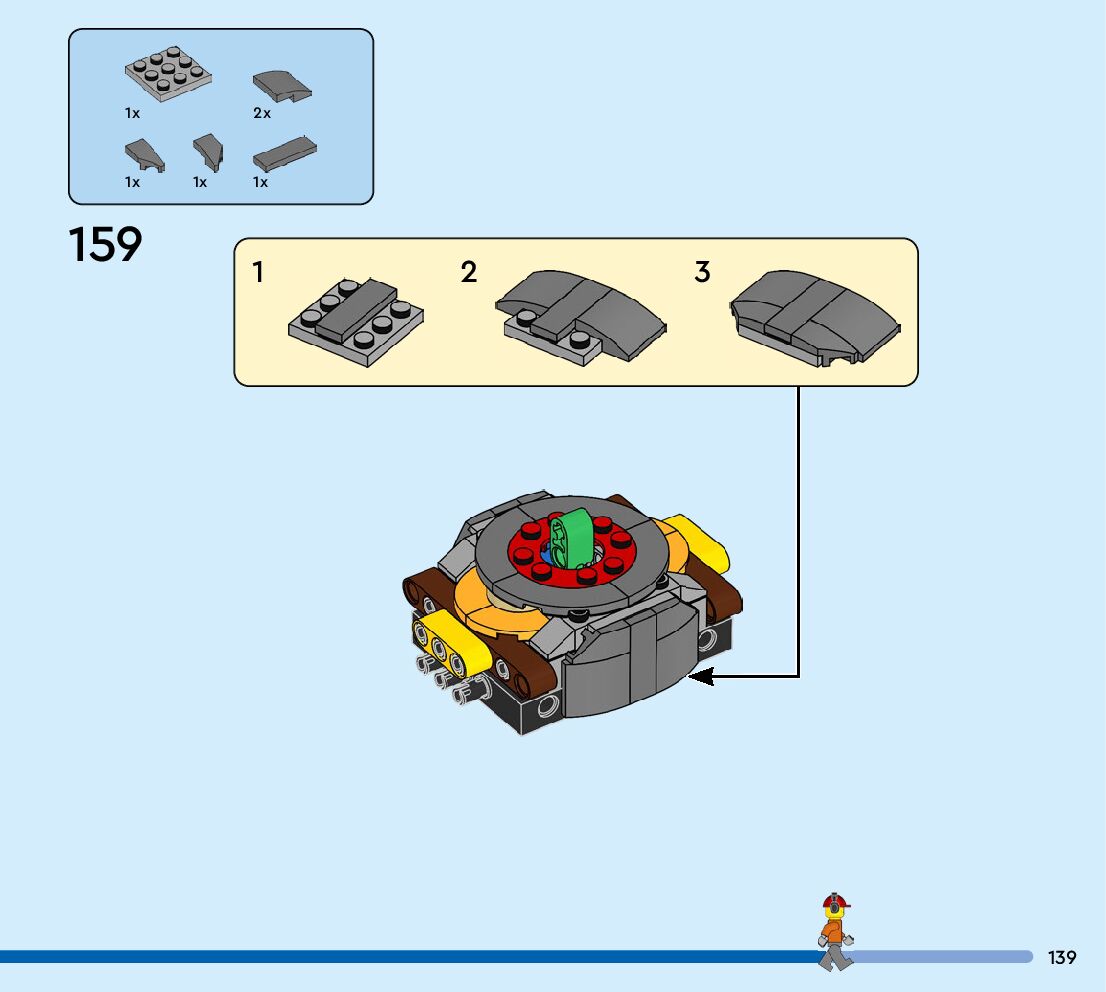 1x
2x
1x
1x
1x

159

1
2
3

139