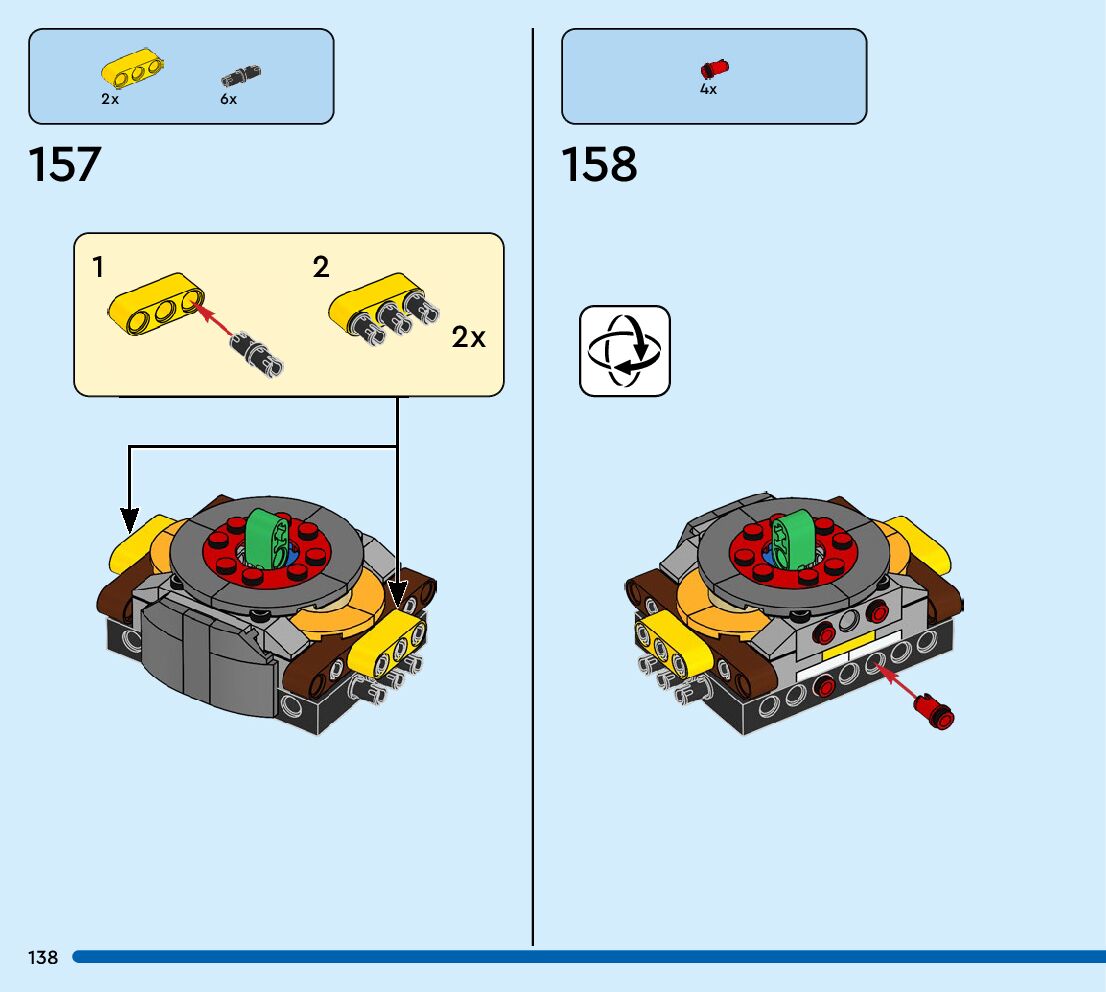 2x
6x

157

1

2

2x

4x

158

138