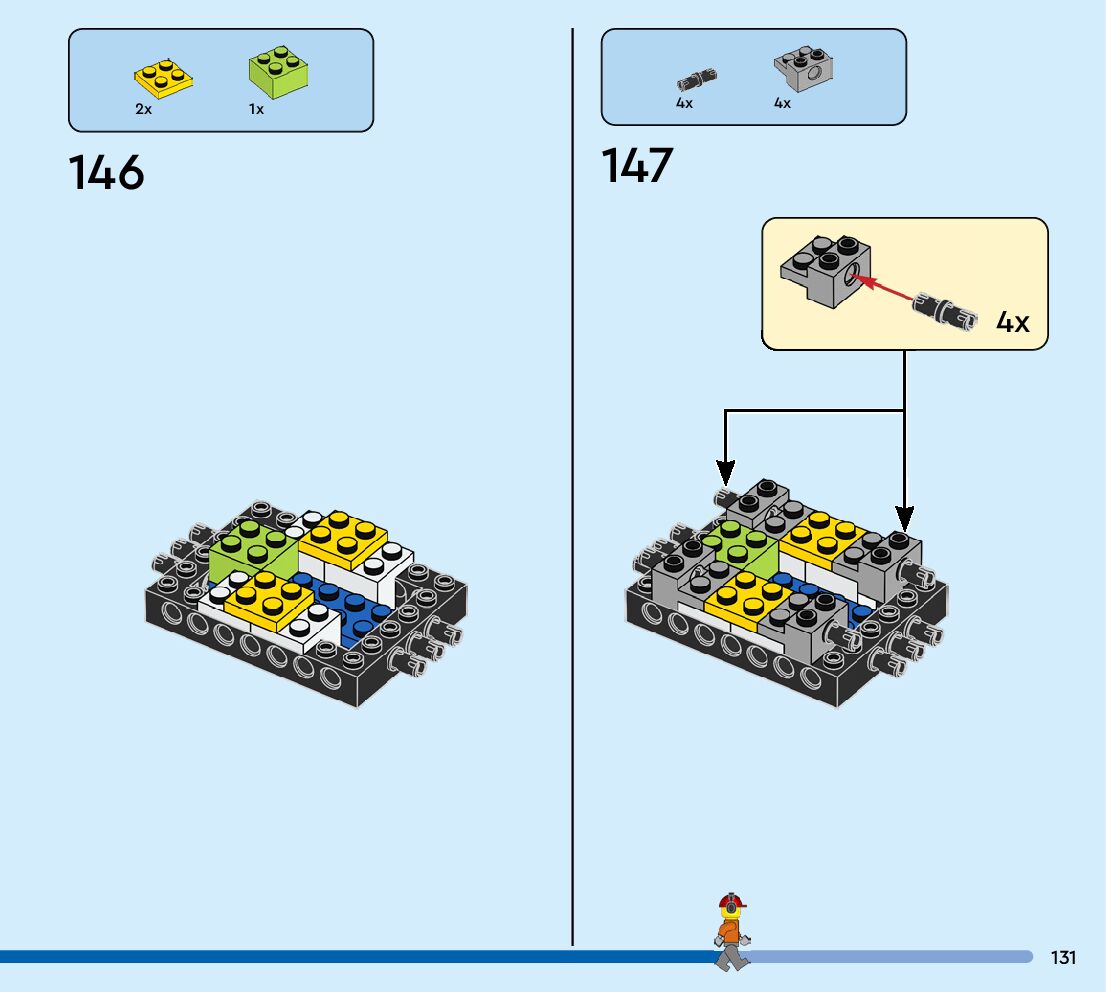 2x 1x

146

4x 4x

147

4x

131