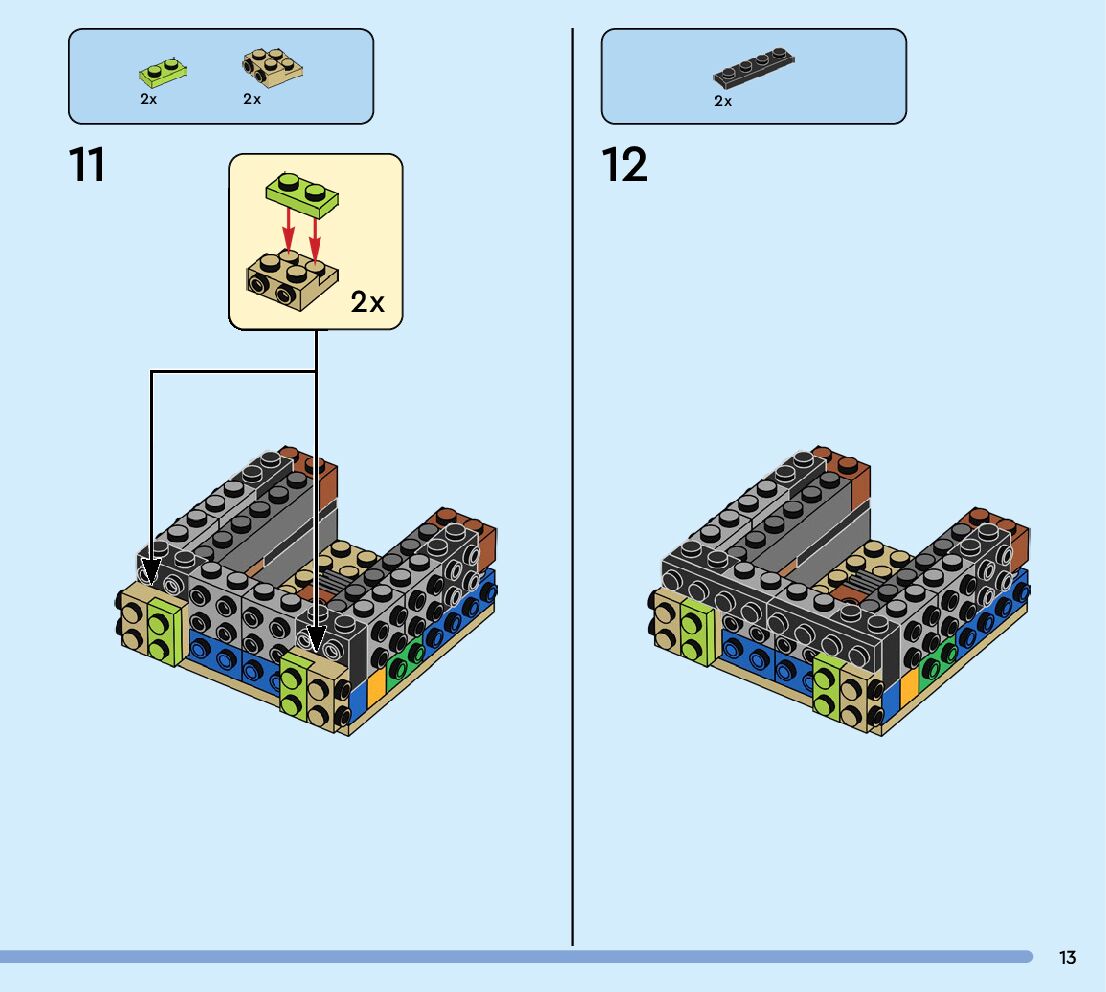 2x 2x

11

2x

2x

12

13