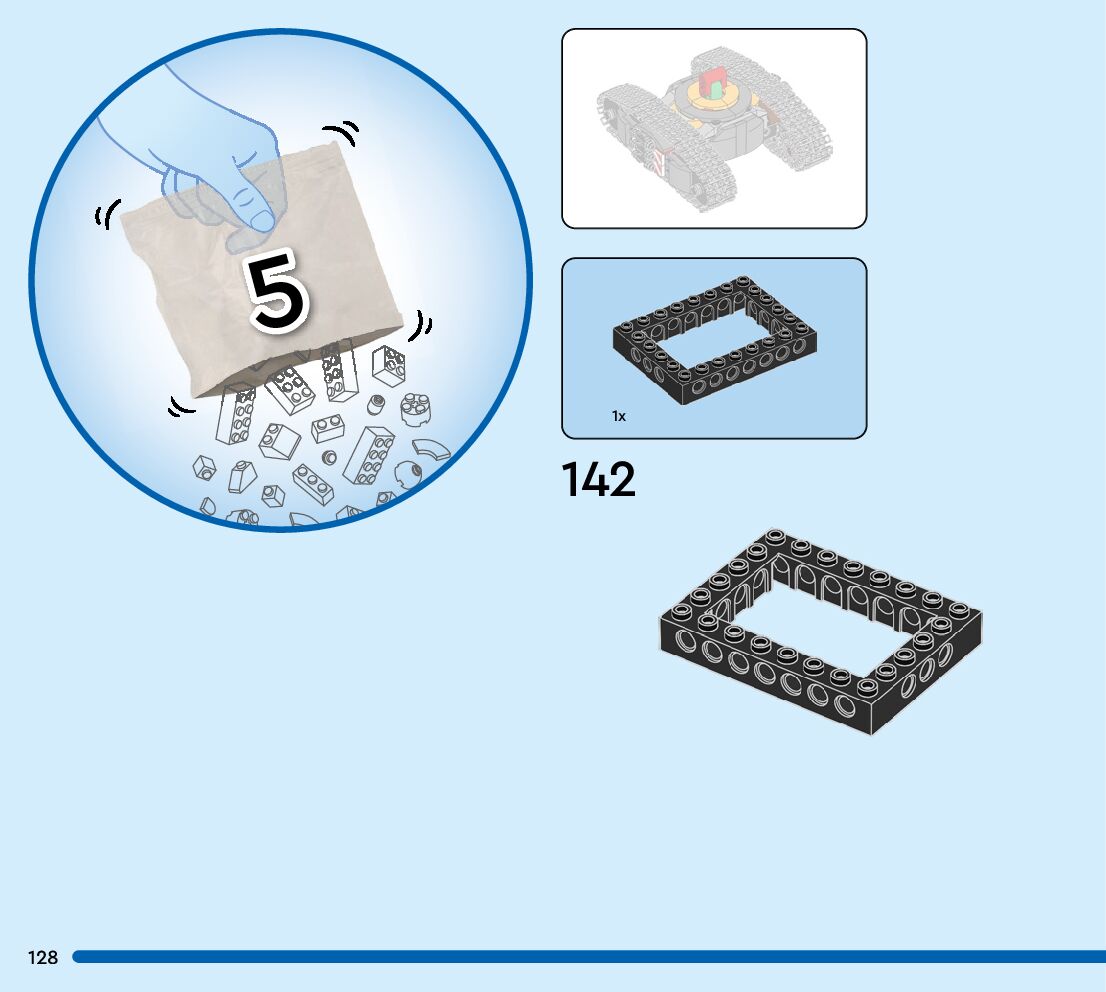 5

1x

142

128