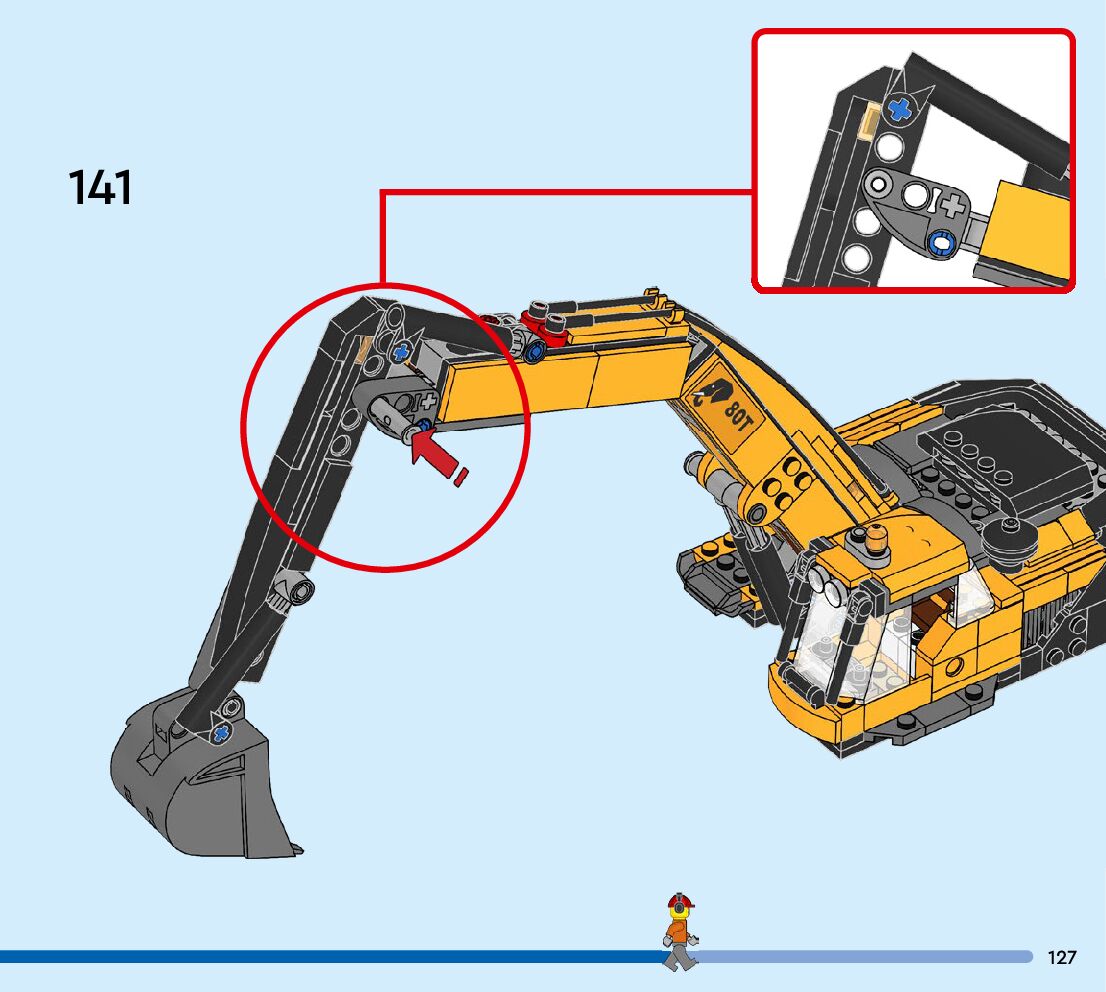 141

80T

127