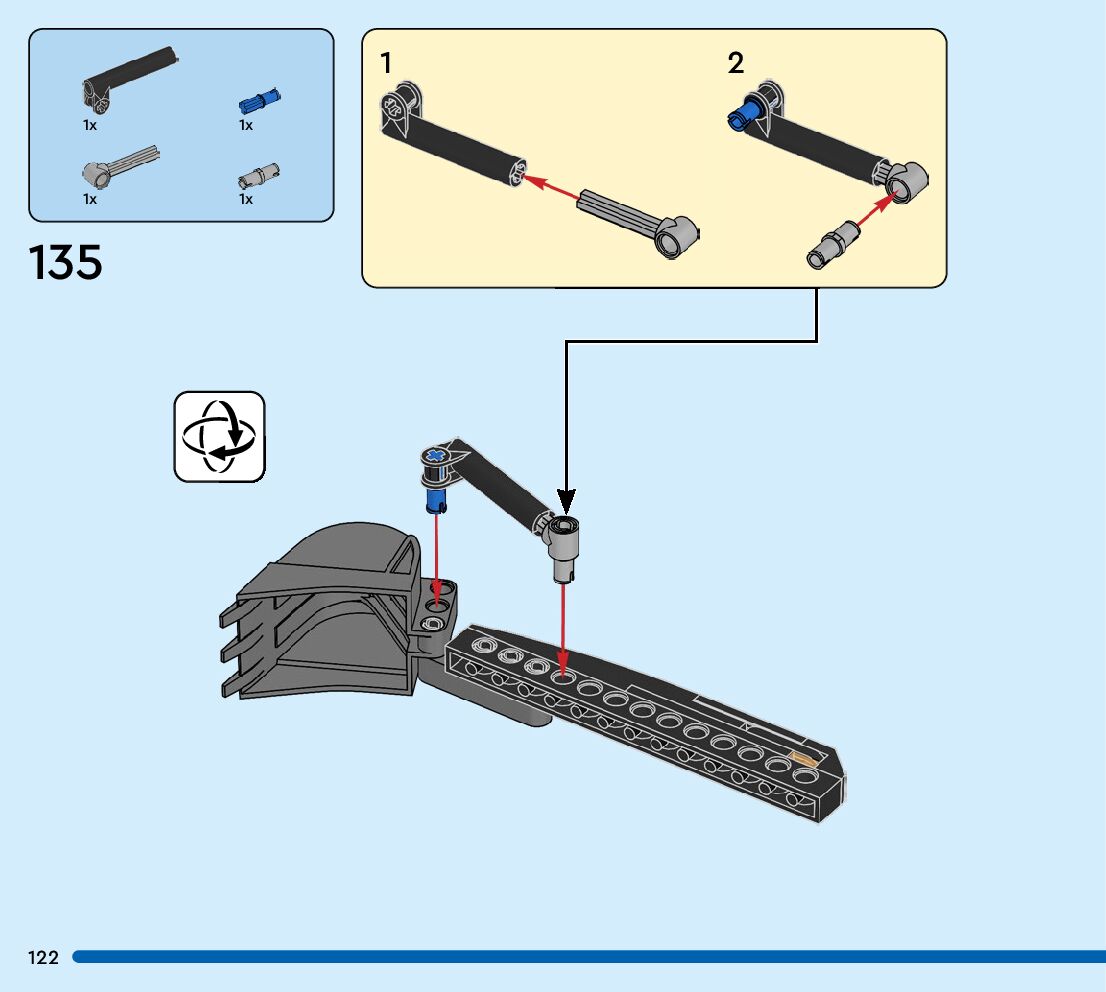 1x
1x
1x
1x

135

1

2

122