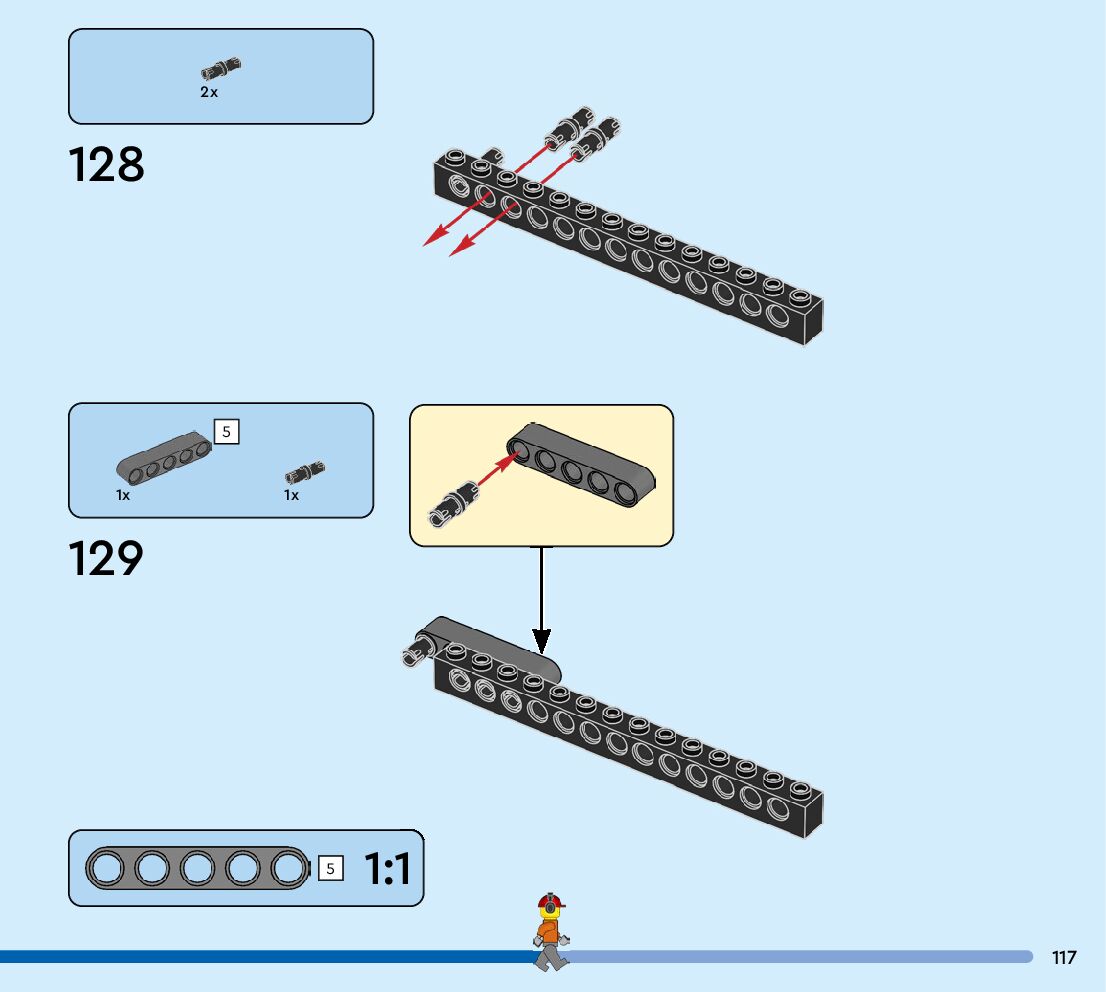 2x

128

5

1x

1x

129

5

1:1

117