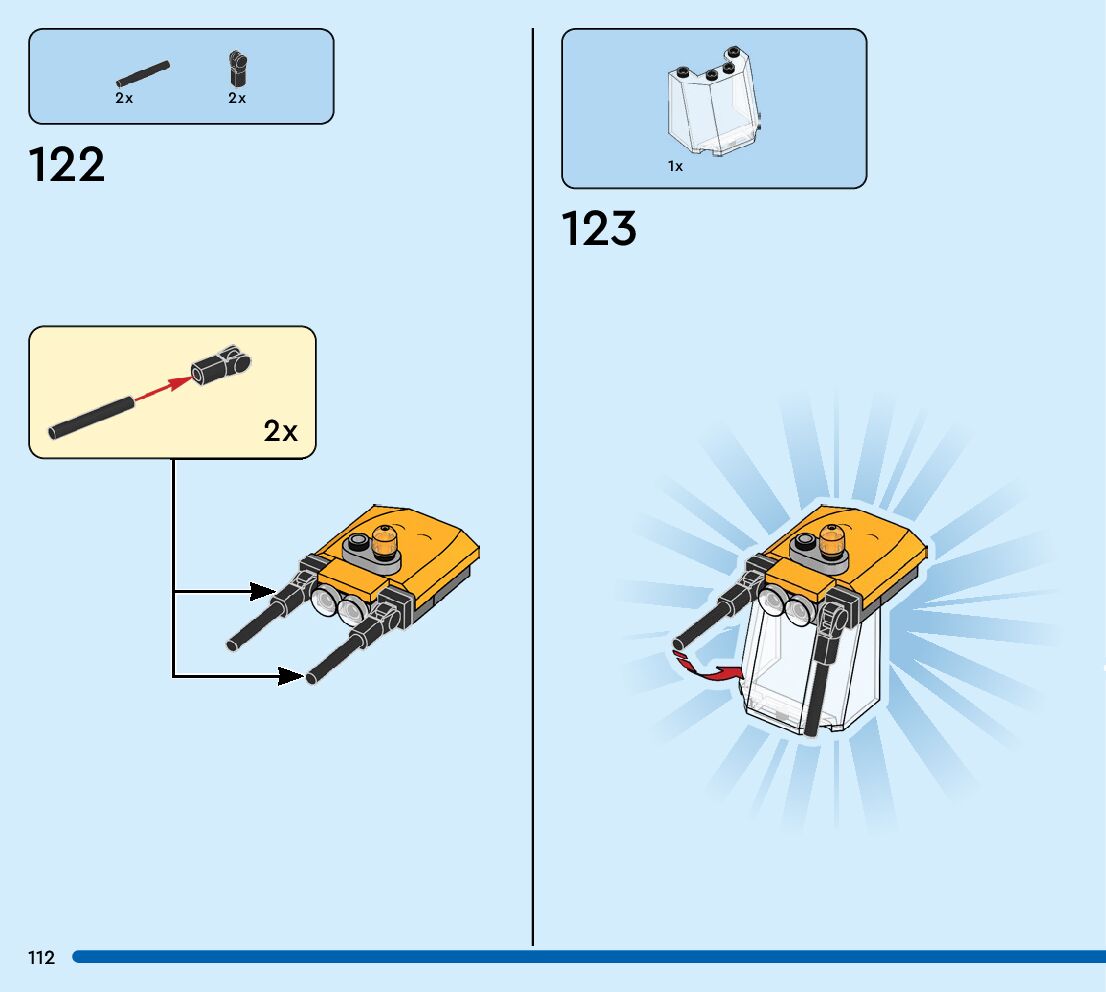 2x 2x

122

2x

1x

123

112