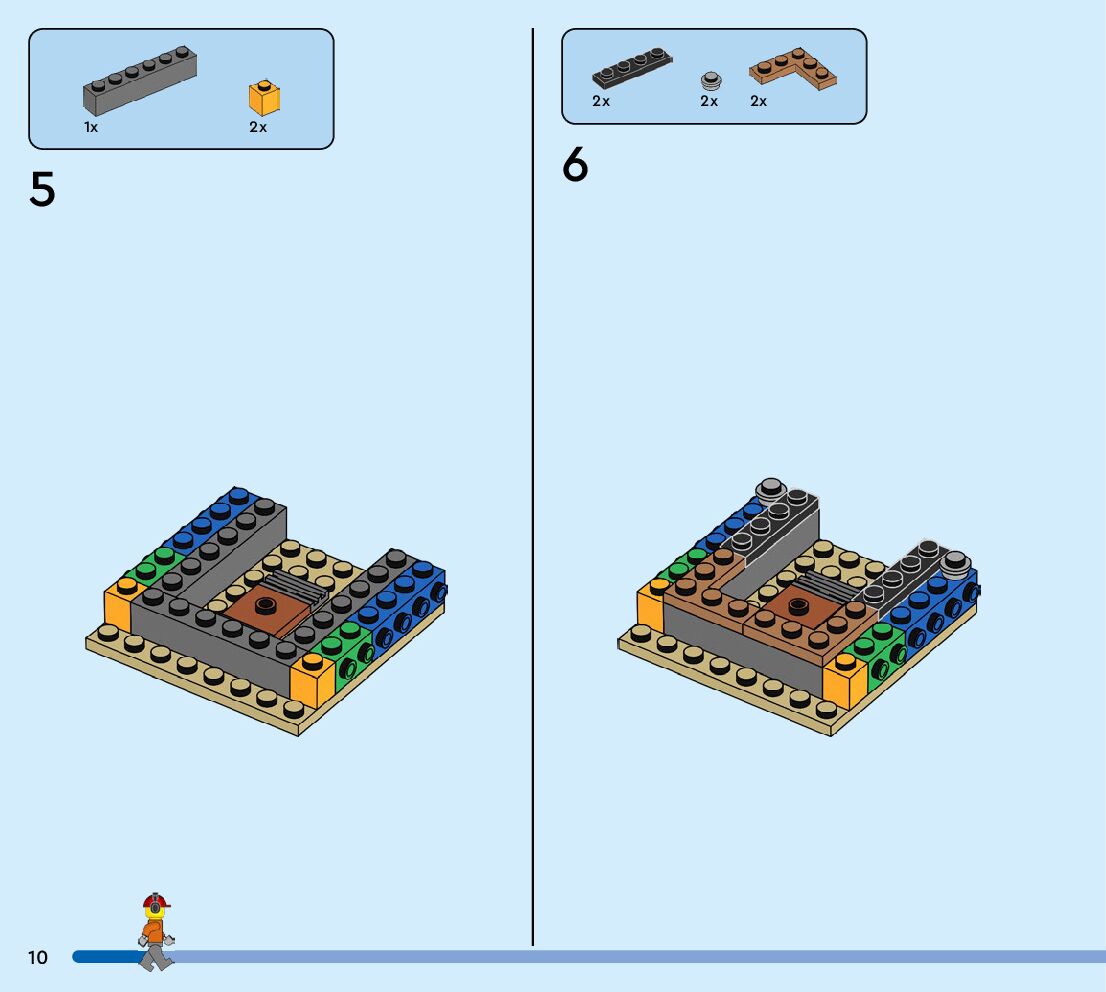 1x

2x

5

2x

2x

2x

6

10