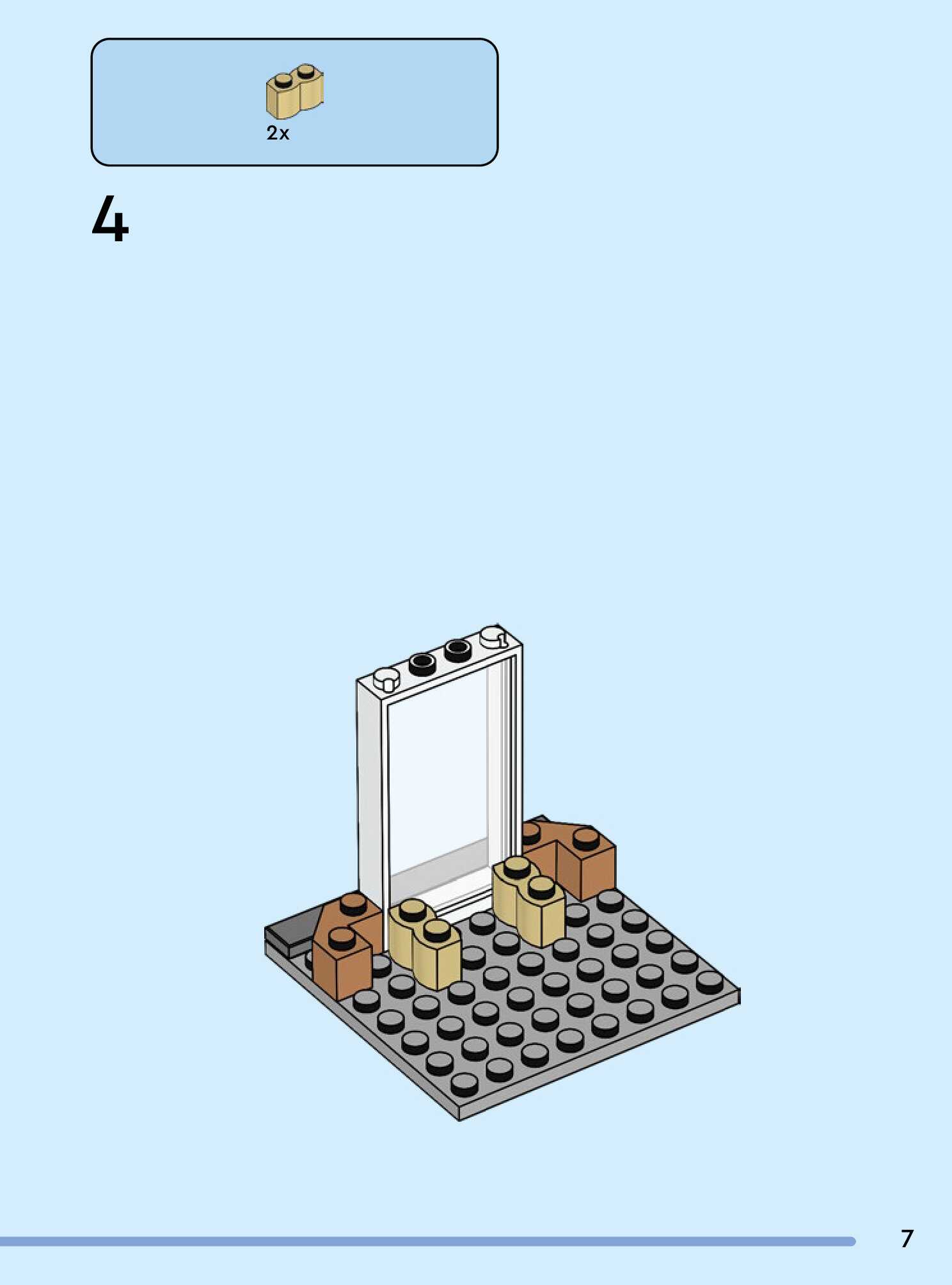 2x

4

7