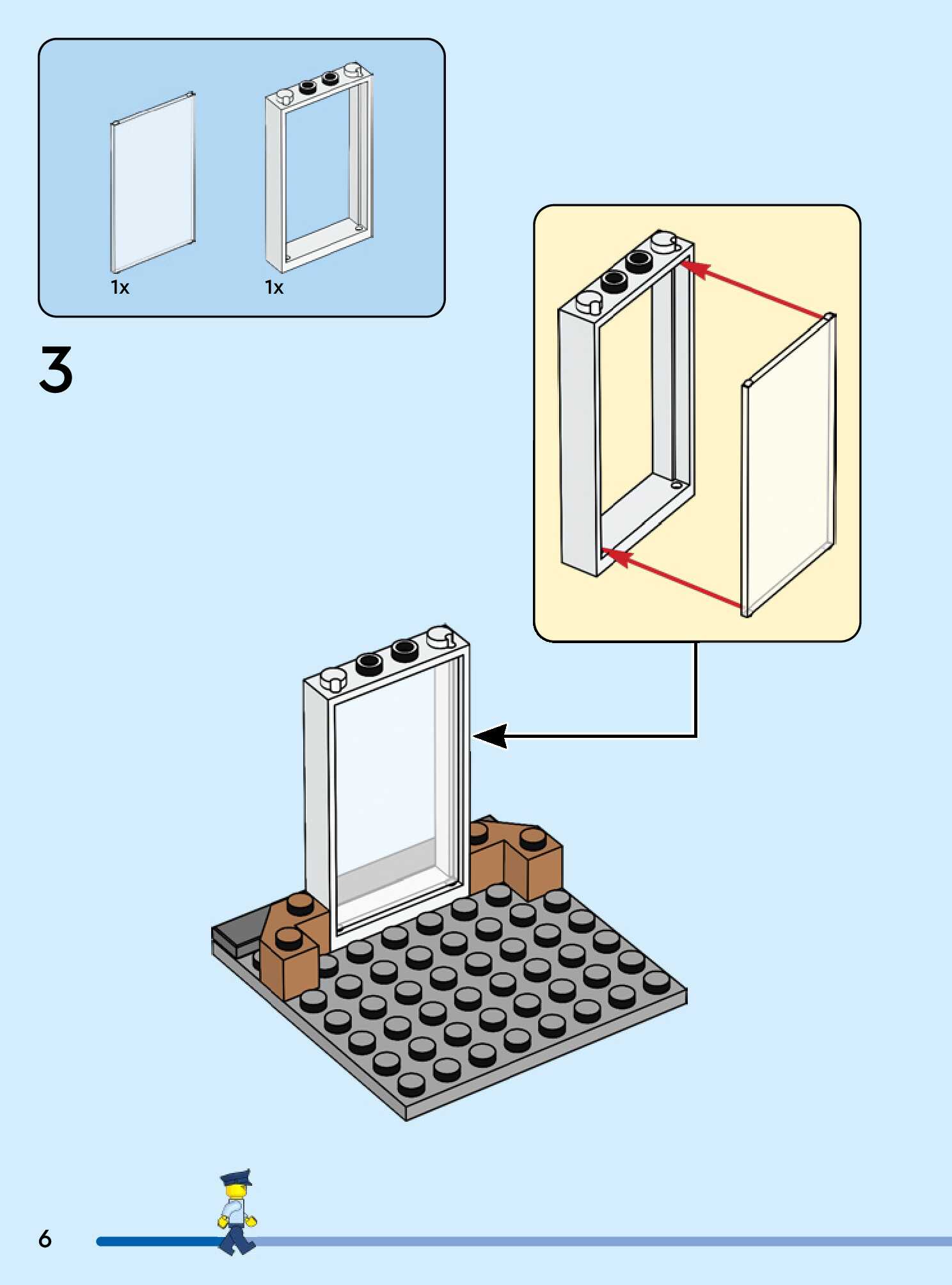 1x
1x

3

6