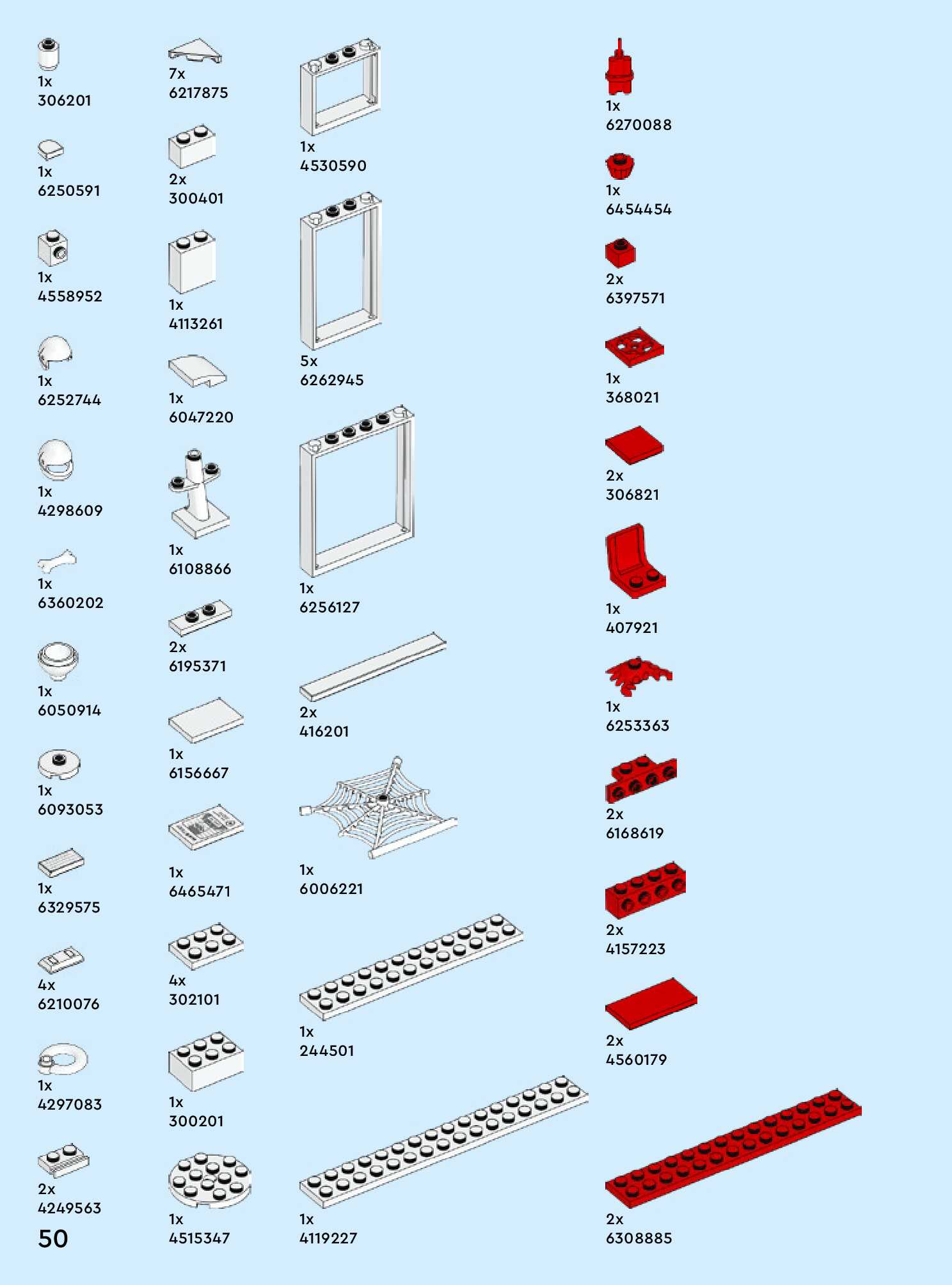 1x
306201

1x
6250591

1x
4558952

1x
6252744

1x
4298609

1x
6360202

1x
6050914

1x
6093053

1x
6329575

4x
6210076

1x
4297083

2x
4249563

50

7x
6217875

2x
300401

1x
4113261

1x
6047220

1x
6108866

2x
6195371

1x
6156667

1x
6465471

4x
302101

1x
300201

1x
4515347

1x
4530590

5x
6262945

1x
6256127

2x
416201

1x
6006221

1x
244501

1x
4119227

1x
6270088

1x
6454454

2x
6397571

1x
368021

2x
306821

1x
407921

1x
6253363

2x
6168619

2x
4157223

2x
4560179

2x
6308885