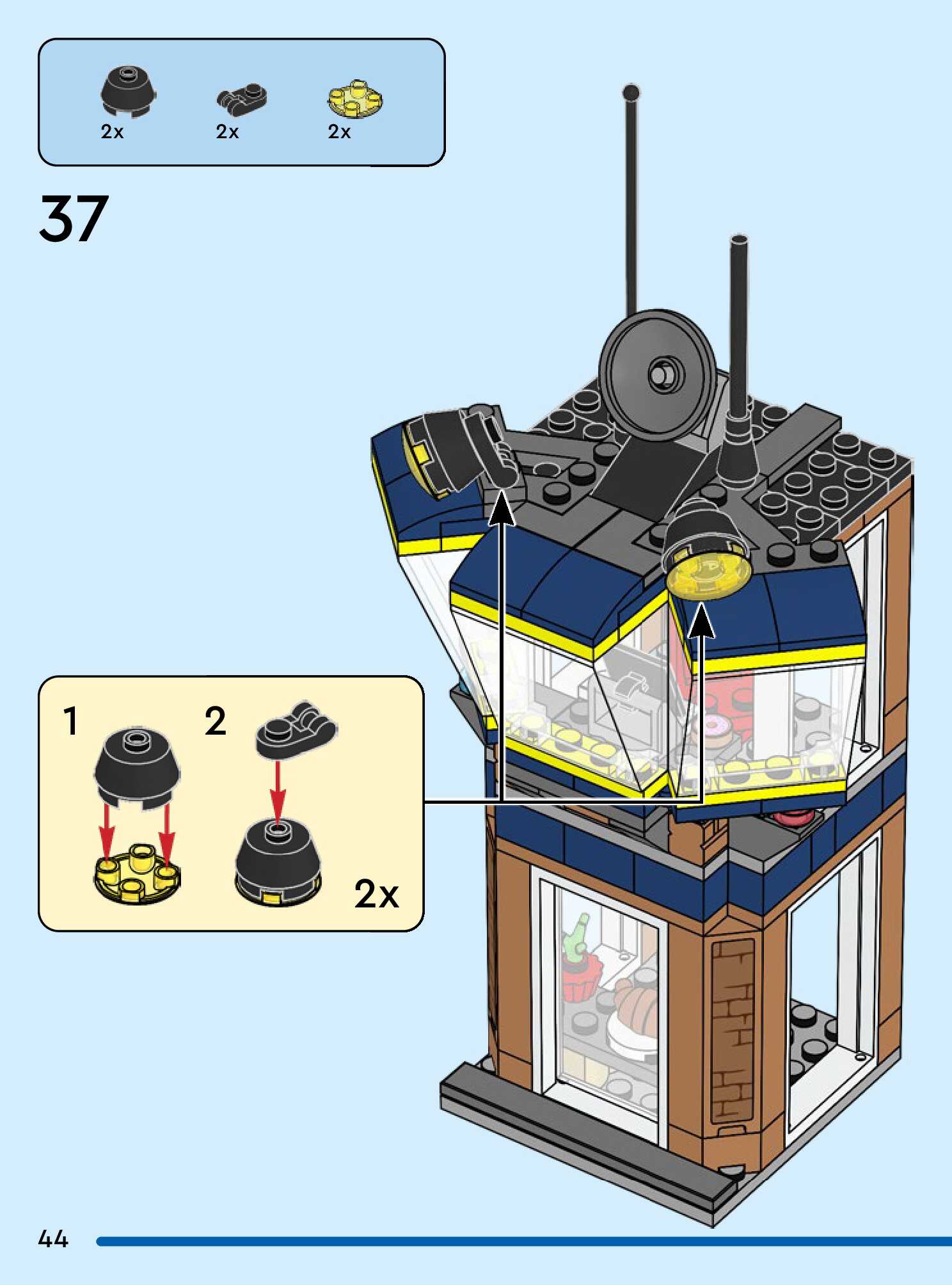 2x 2x 2x

37

1 2

2x

44