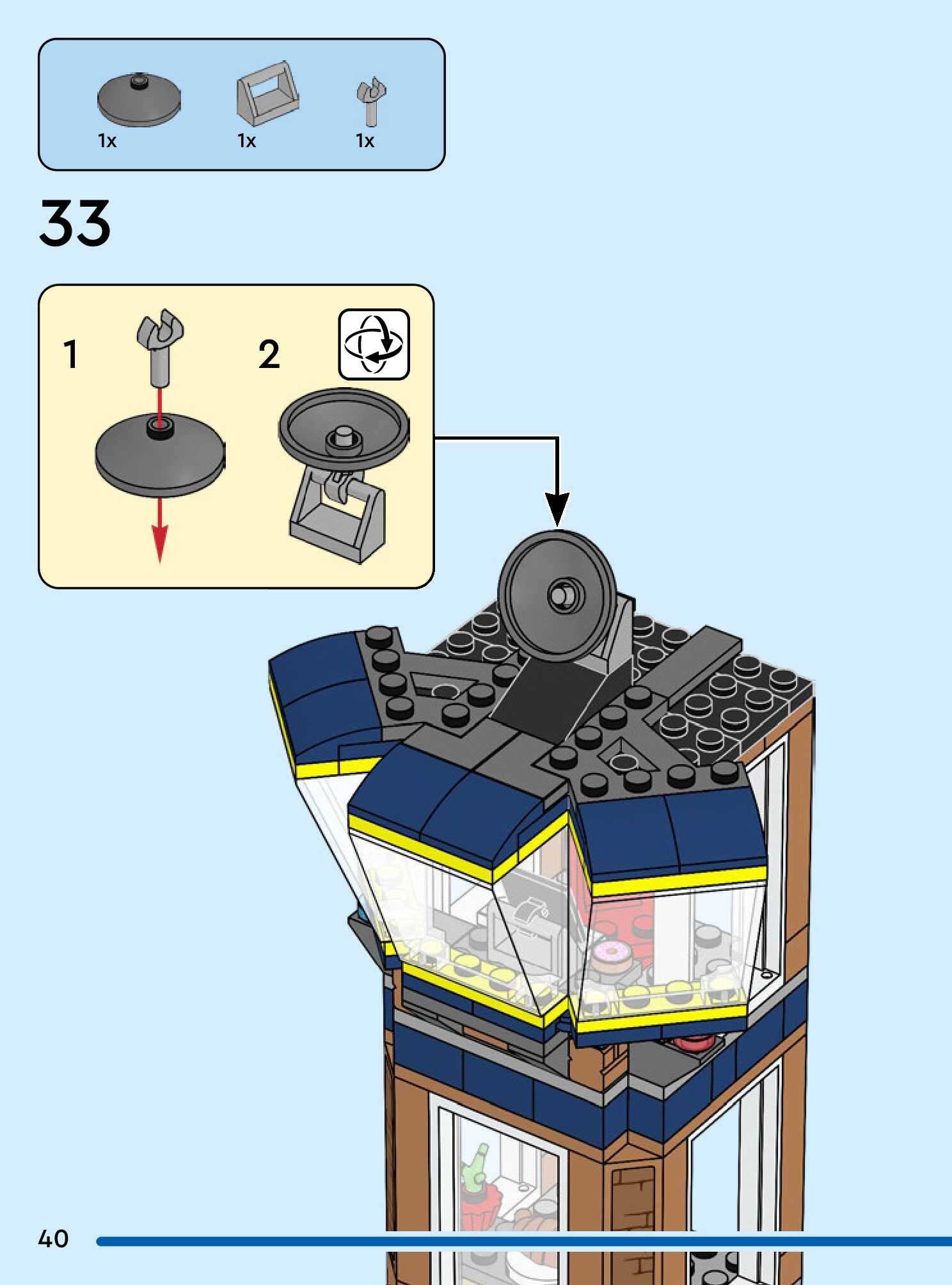 1x 1x 1x

33

1

2

40