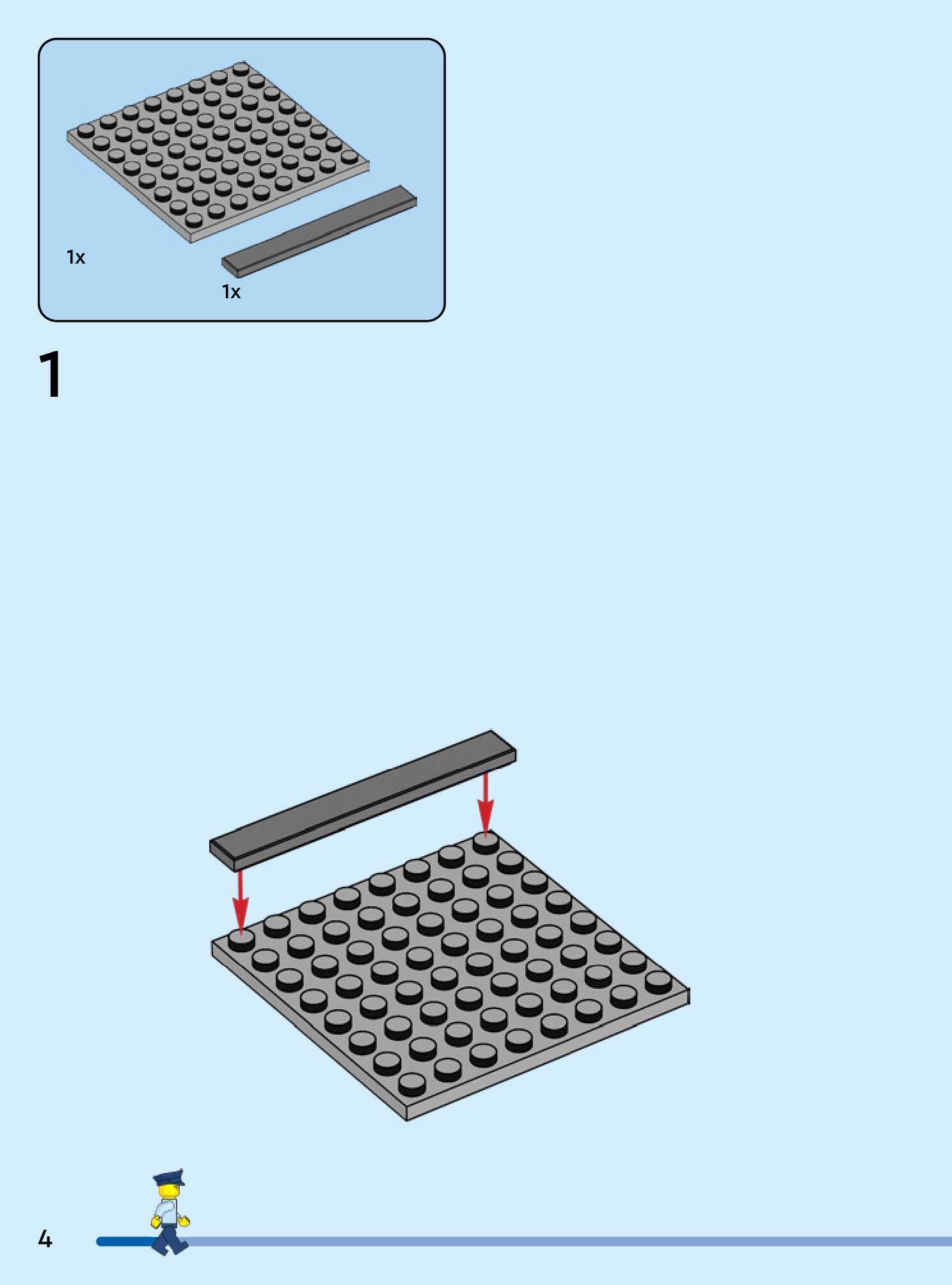 1x

1x

1

4