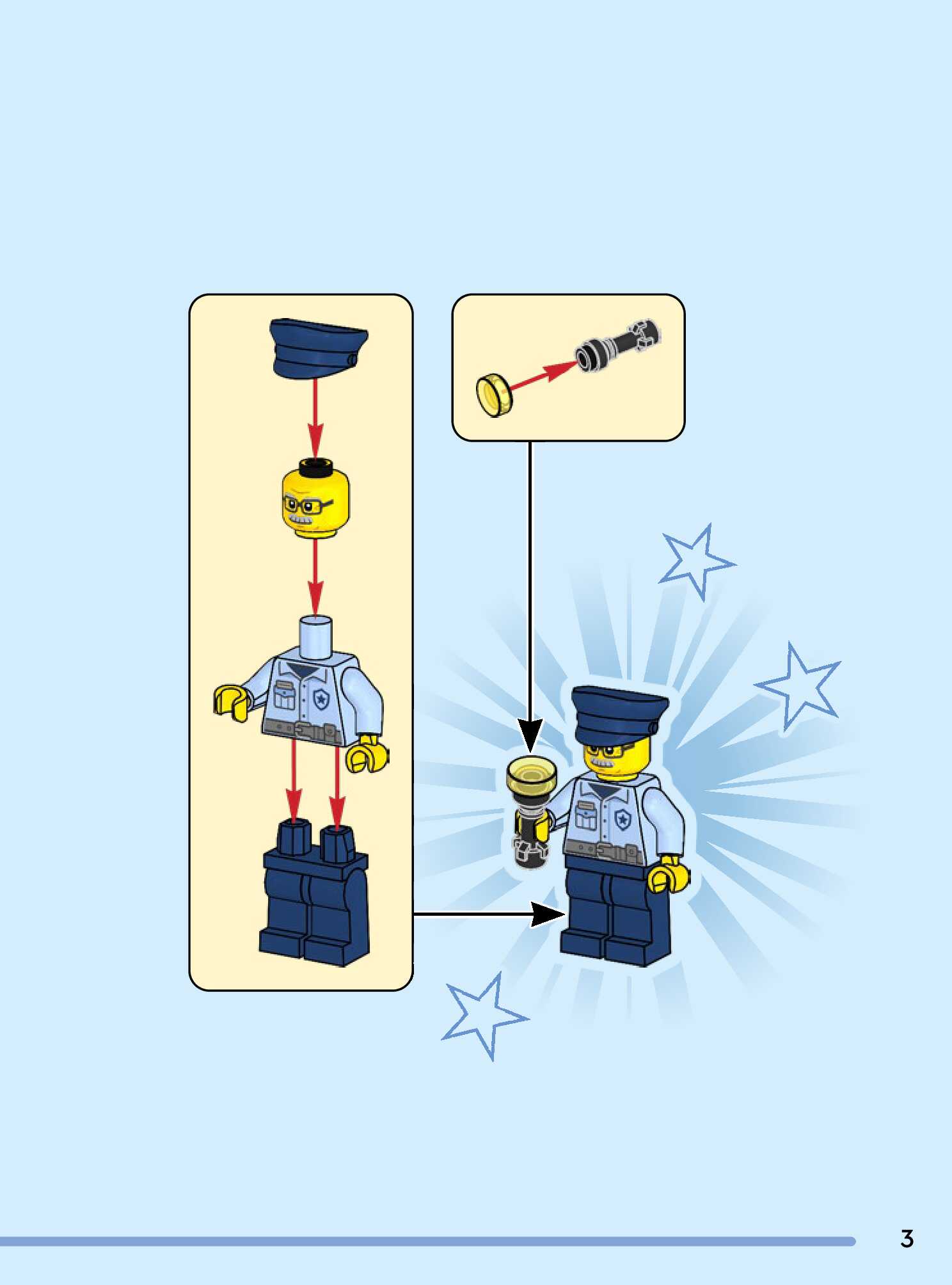 3