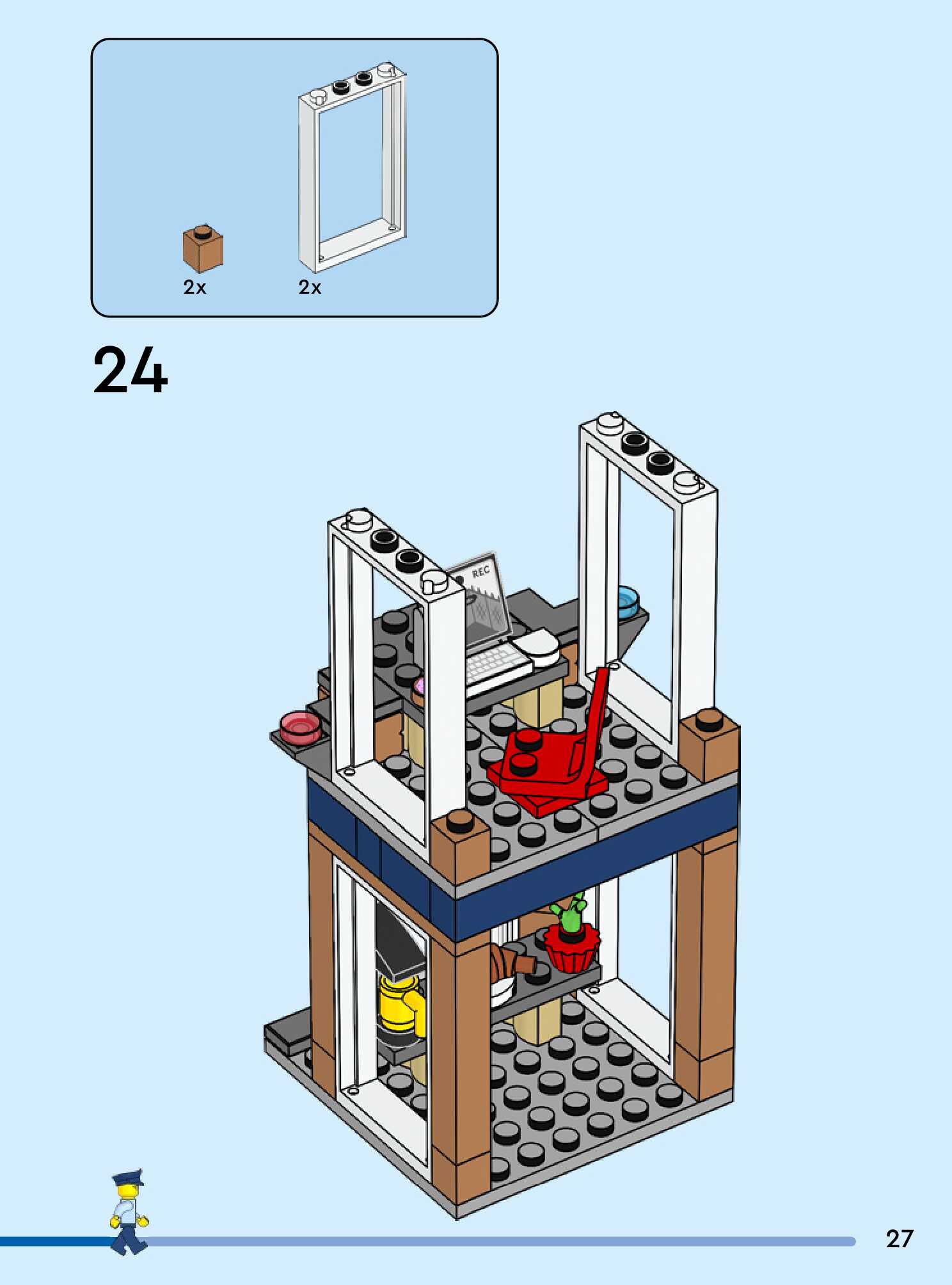 2x 2x

24

REC

27