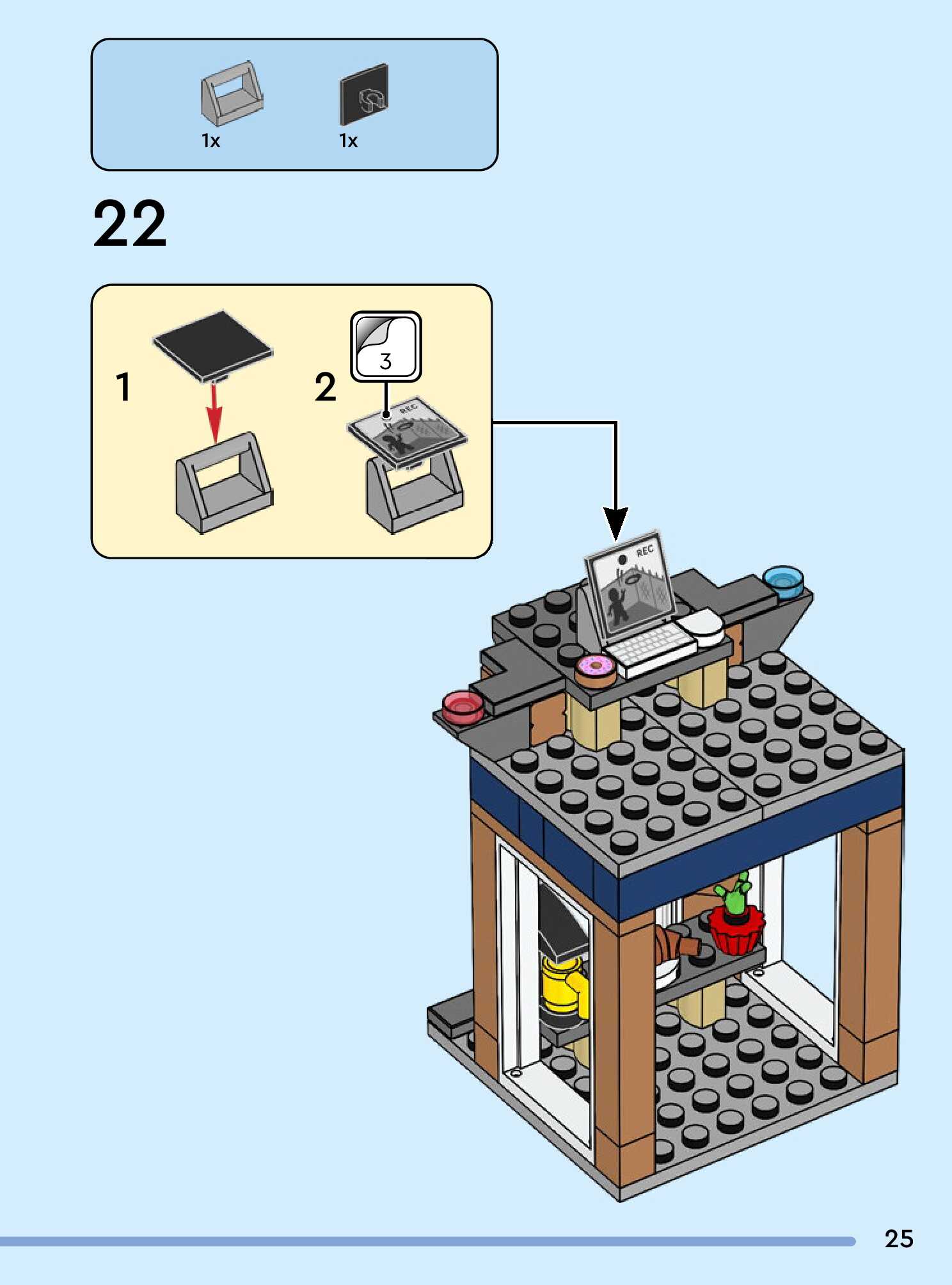 1x 1x

22

1

2

3

REC

REC

25