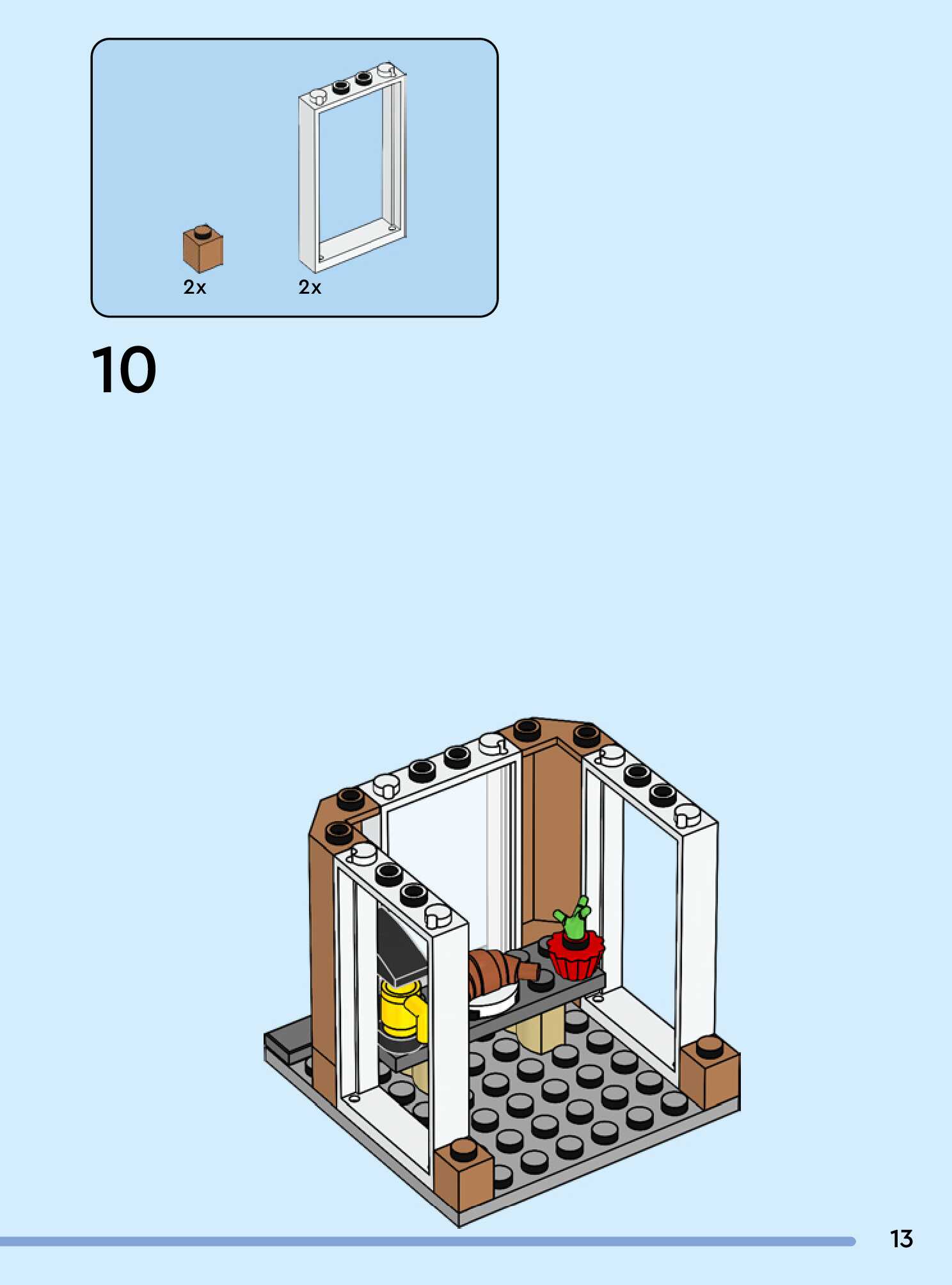 2x 2x

10

13