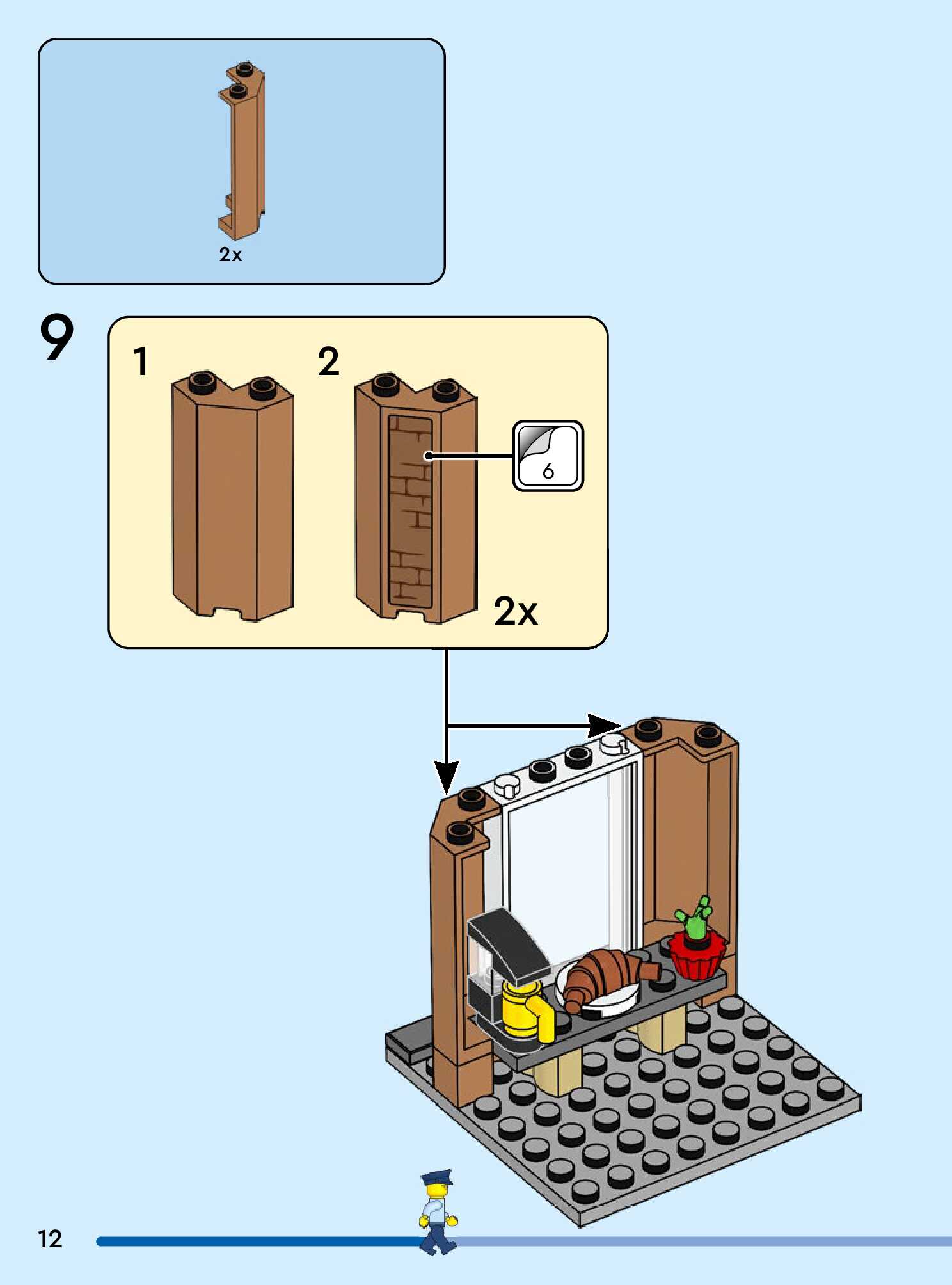 2x

9

1

2

6

2x

12