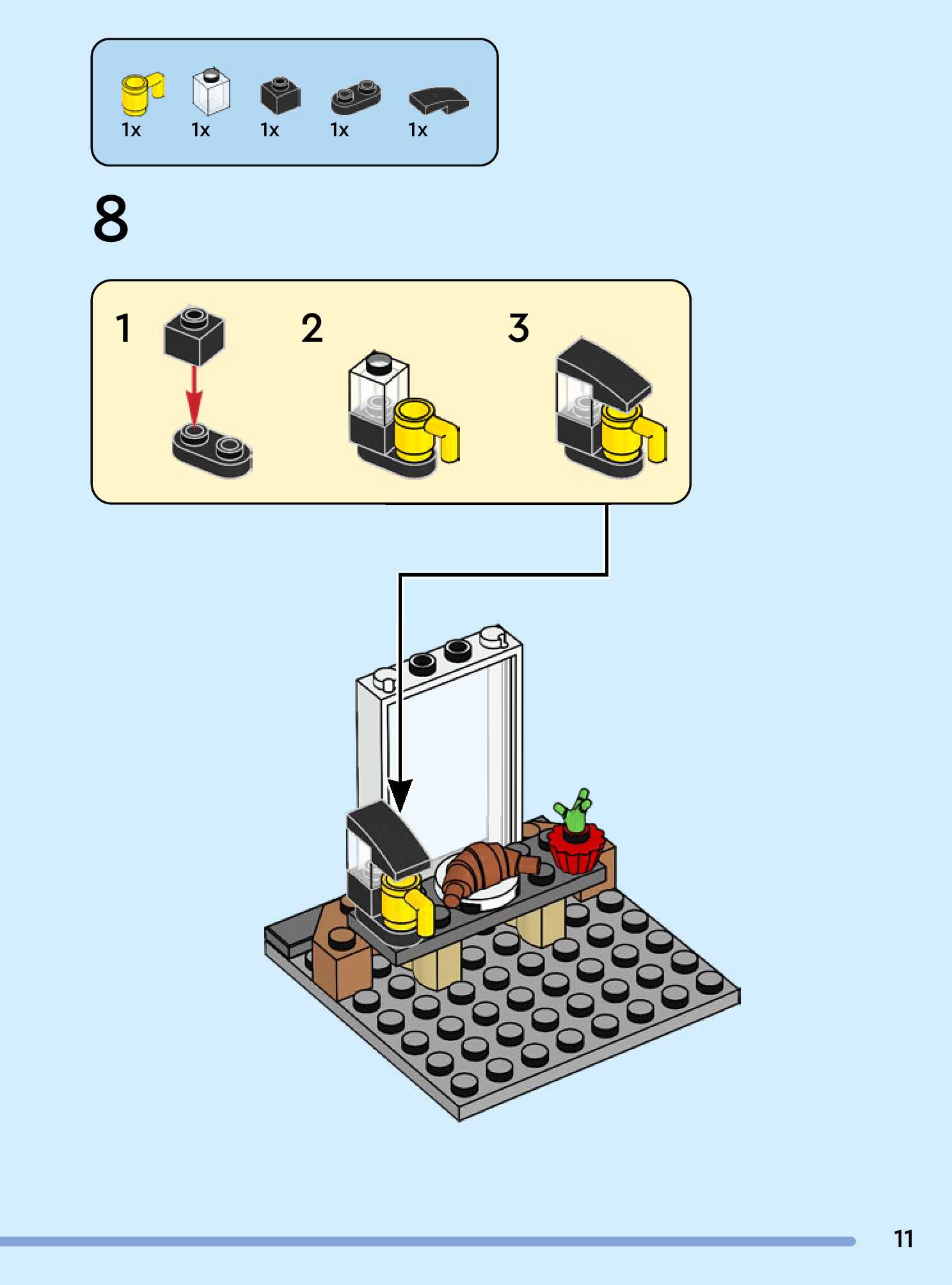 1x 1x 1x 1x 1x

8

1

2

3

11