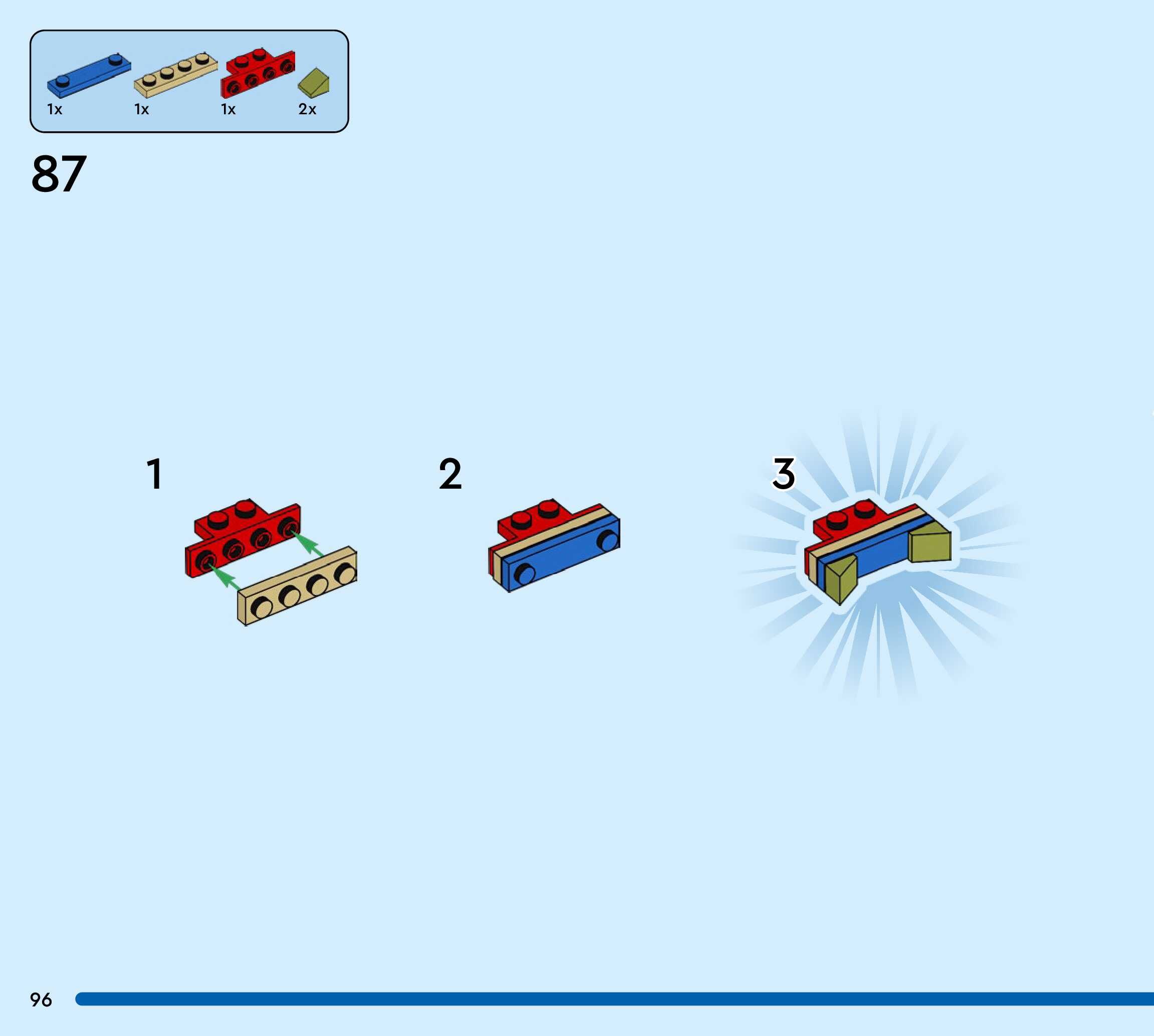 1x 1x 1x 2x

87

1

2

3

96