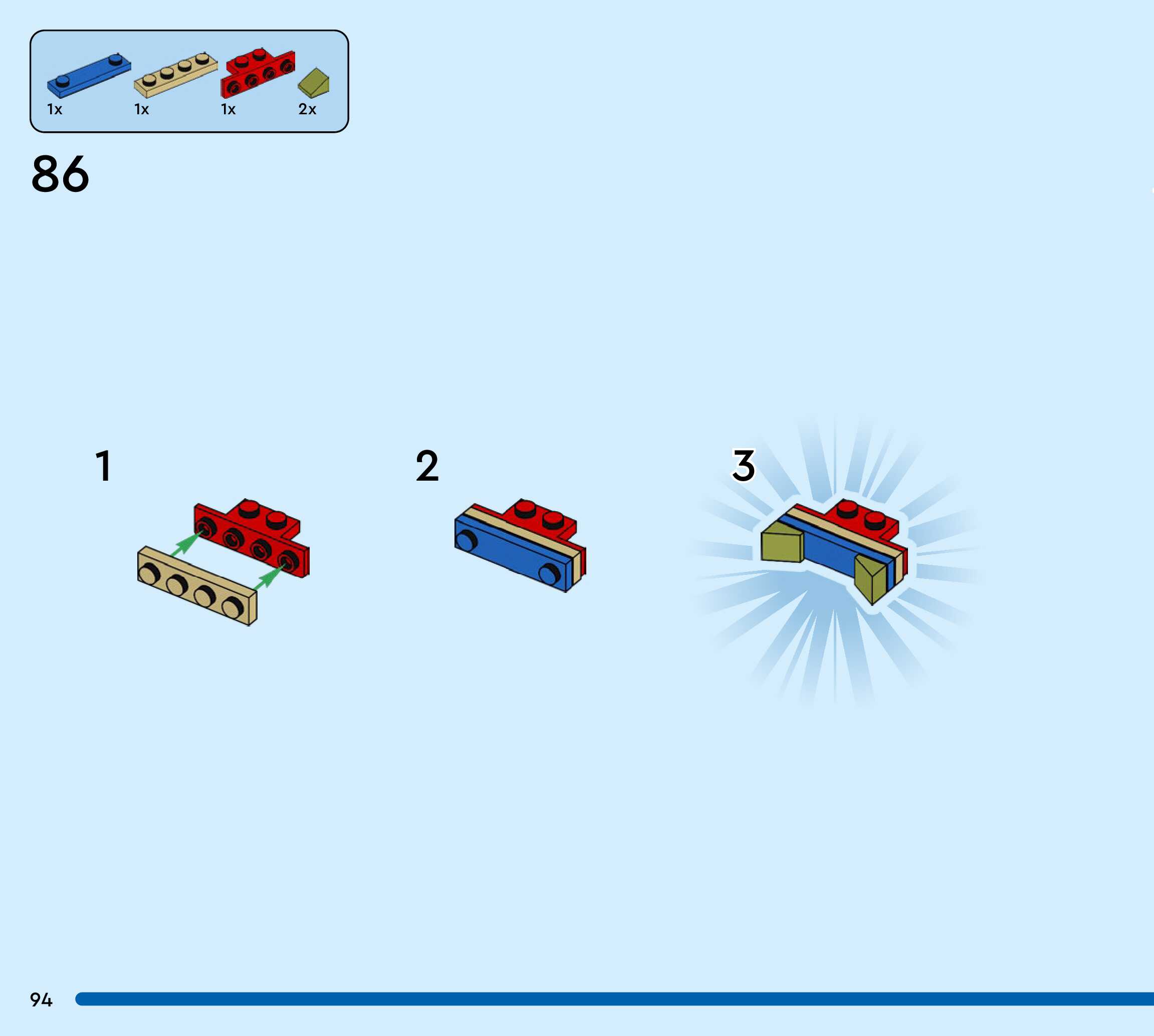 1x 1x 1x 2x

86

1

2

3

94